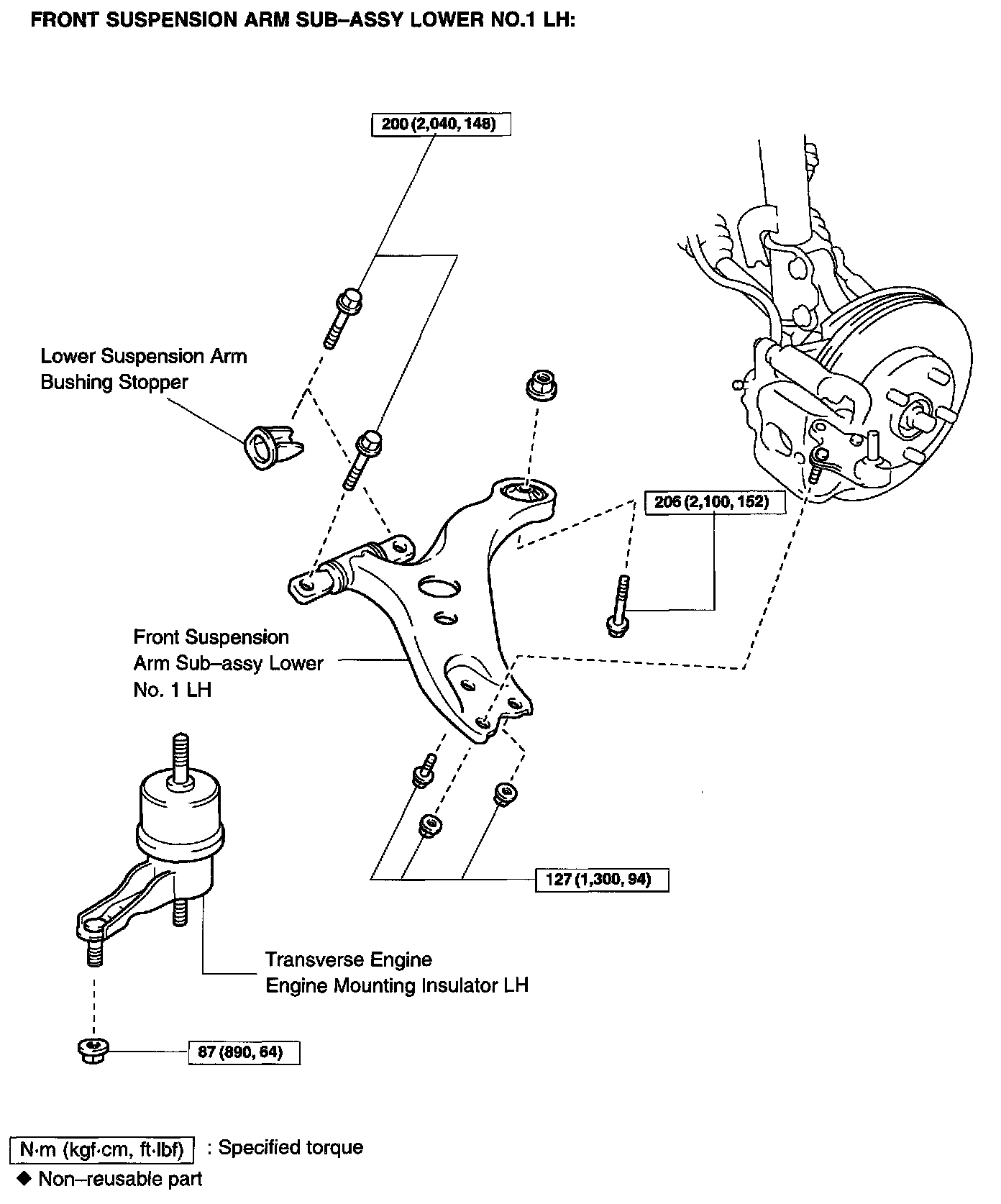 FRONT SUSPENSION ARM SUB–ASSY LOWER NO.1 LH:

200 (2,040, 148)

Lower Suspension Arm Bushing Stopper

206 (2,100, 152)

Front Suspension Arm Sub–assy Lower No. 1 LH

127 (1,300, 94)

Transverse Engine Engine Mounting Insulator LH

87 (890, 64)

N·m (kgf·cm, ft·lbf) : Specified torque

◆ Non–reusable part