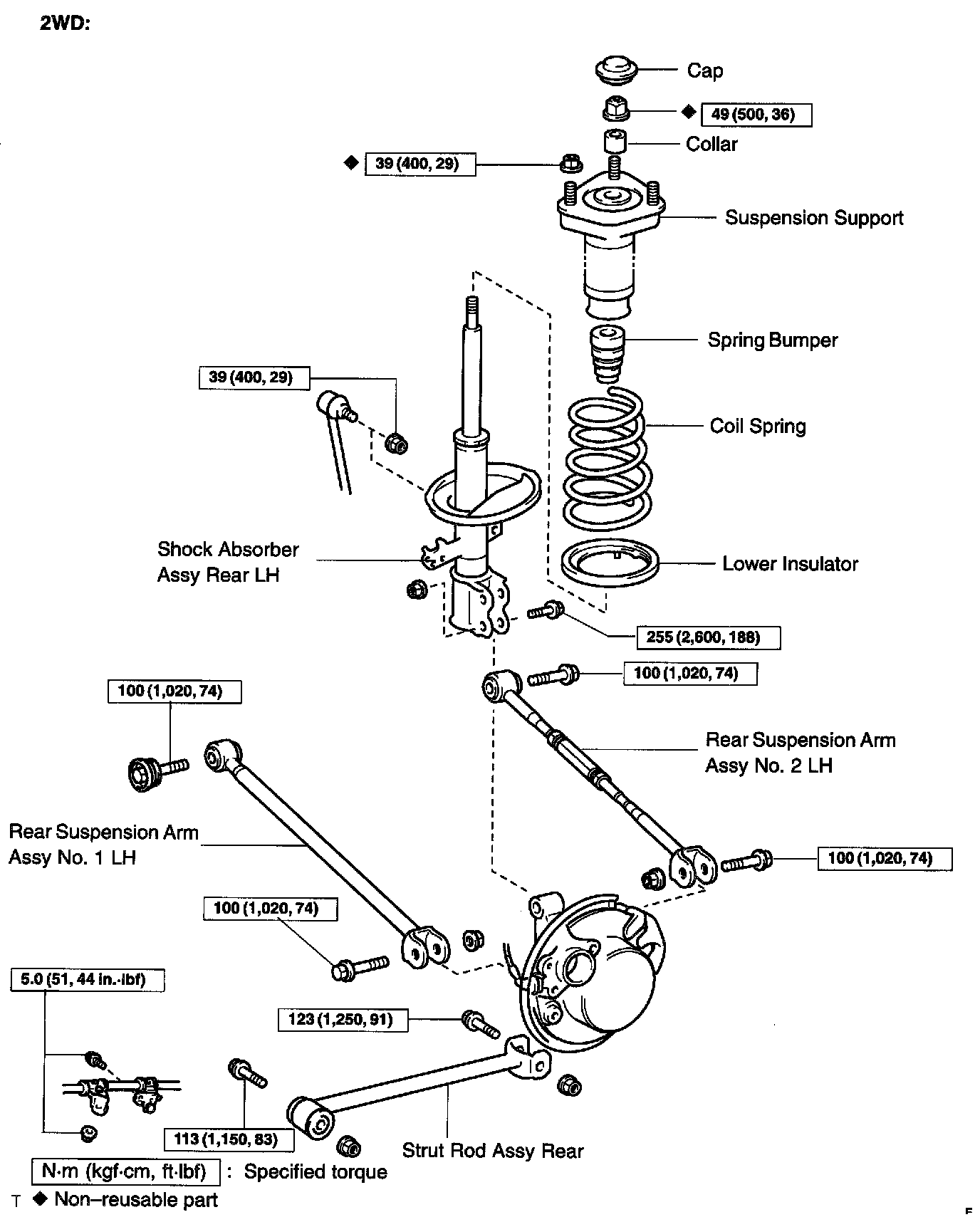 2WD:

Cap

◆ 49 (500, 36)

Collar

◆ 39 (400, 29)

Suspension Support

Spring Bumper

39 (400, 29)

Coil Spring

Shock Absorber Assy Rear LH

Lower Insulator

255 (2,600, 188)

100 (1,020, 74)

100 (1,020, 74)

Rear Suspension Arm Assy No. 2 LH

Rear Suspension Arm Assy No. 1 LH

100 (1,020, 74)

100 (1,020, 74)

5.0 (51, 44 in.·lbf)

123 (1,250, 91)

113 (1,150, 83)

Strut Rod Assy Rear

N·m (kgf·cm, ft·lbf) : Specified torque

T ◆ Non–reusable part