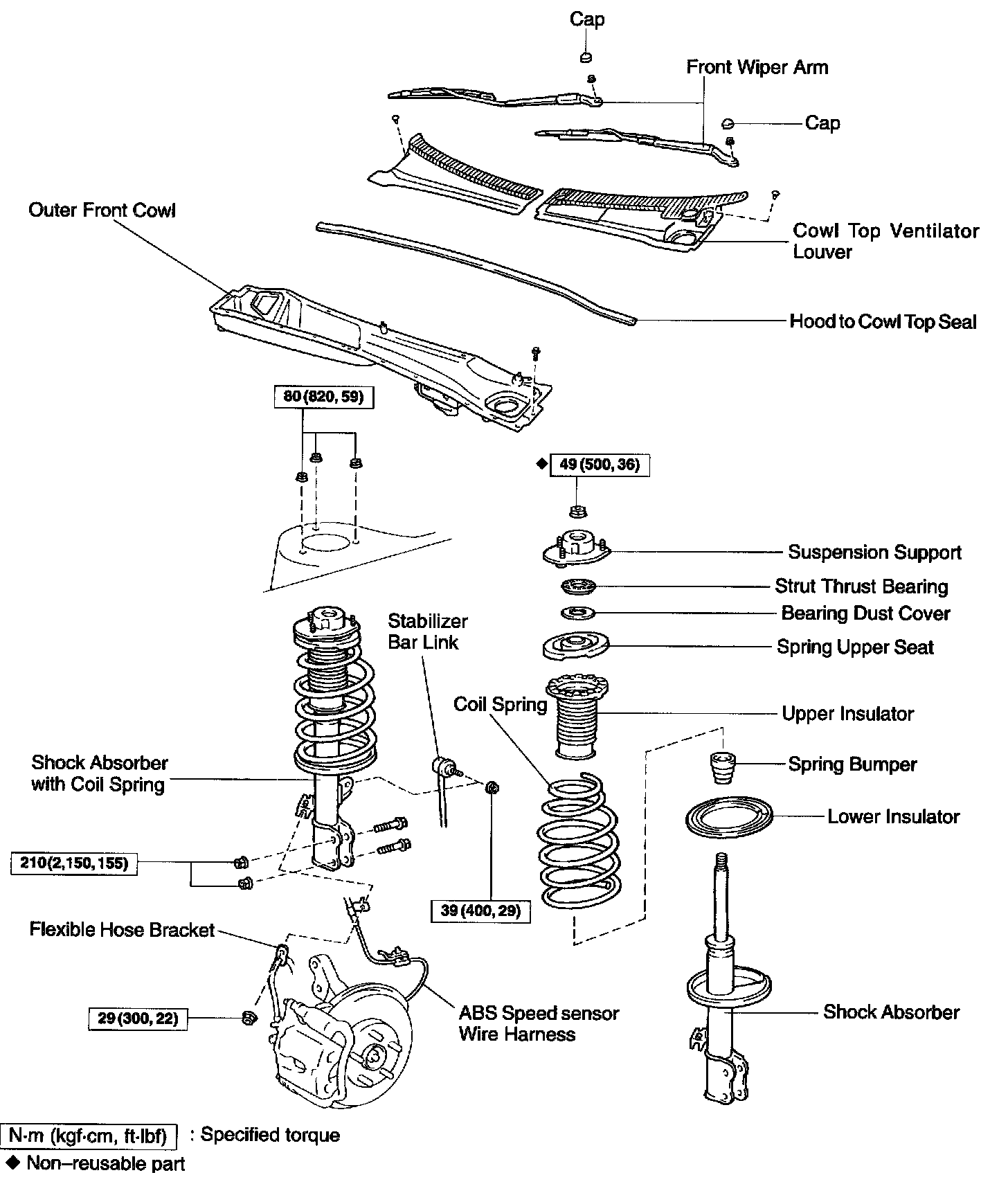 Cap

Front Wiper Arm

Cap

Outer Front Cowl

Cowl Top Ventilator Louver

Hood to Cowl Top Seal

80 (820, 59)

◆ 49 (500, 36)

Suspension Support

Strut Thrust Bearing

Bearing Dust Cover

Spring Upper Seat

Stabilizer Bar Link

Coil Spring

Upper Insulator

Shock Absorber with Coil Spring

Spring Bumper

Lower Insulator

210(2,150,155)

39 (400, 29)

Flexible Hose Bracket

29 (300, 22)

ABS Speed sensor Wire Harness

Shock Absorber

N·m (kgf·cm, ft·lbf) : Specified torque

◆ Non–reusable part