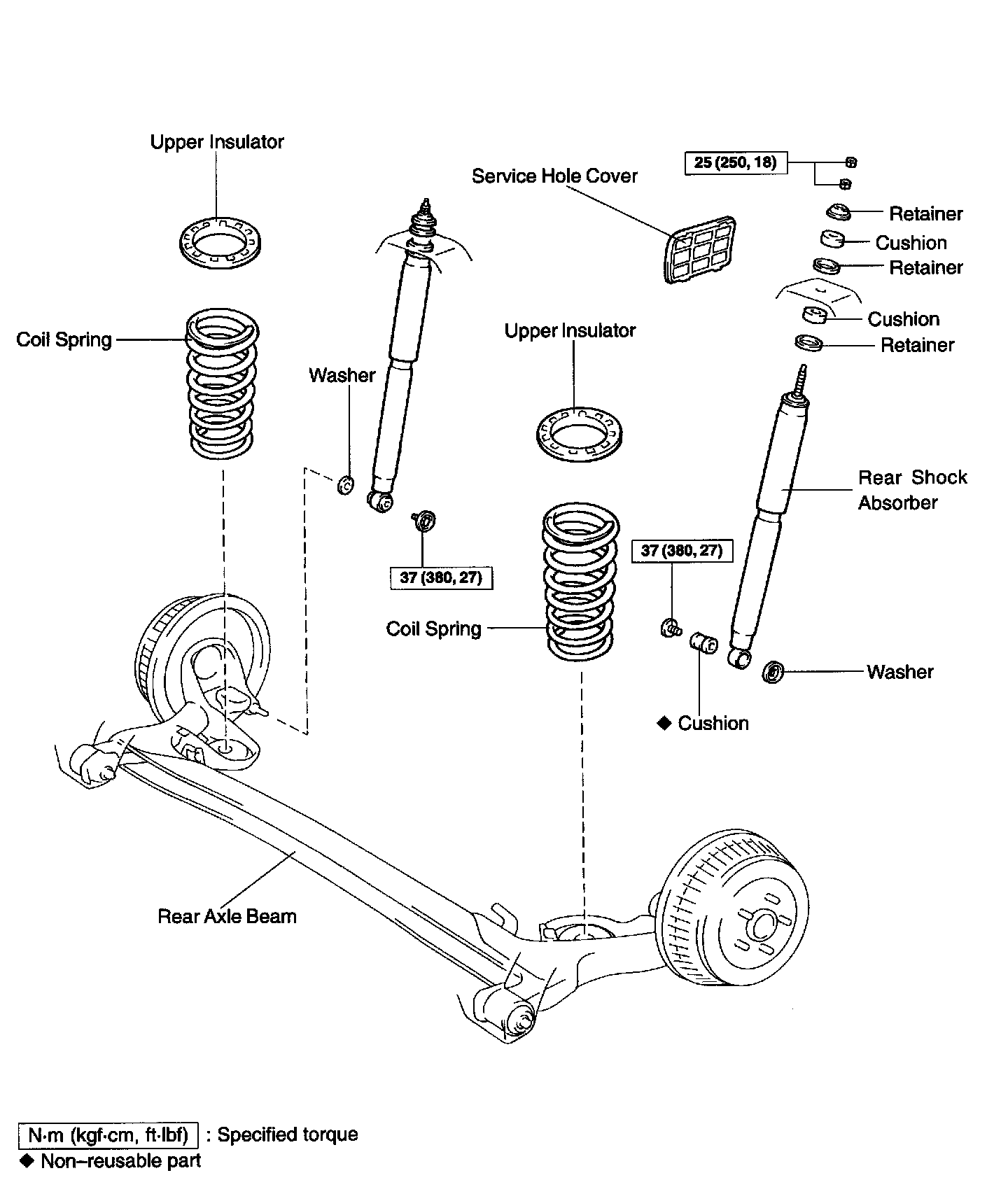 Upper Insulator

Service Hole Cover

25 (250, 18)

Retainer

Cushion

Retainer

Cushion

Retainer

Coil Spring

Washer

Upper Insulator

Rear Shock Absorber

37 (380, 27)

37 (380, 27)

Coil Spring

Washer

◆ Cushion

Rear Axle Beam

N·m (kgf·cm, ft·lbf) : Specified torque
◆ Non–reusable part