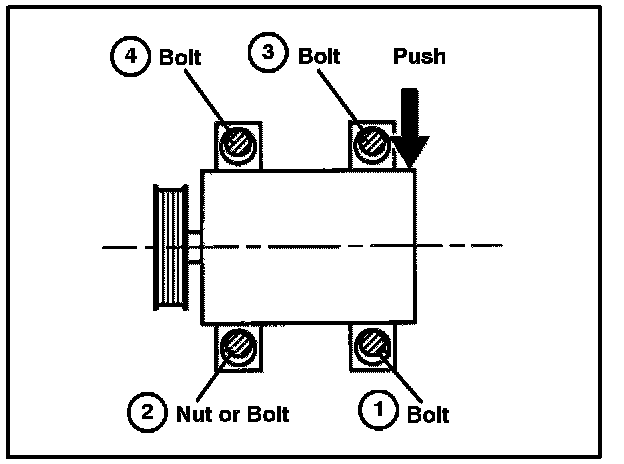 4 Bolt
3 Bolt
Push
2 Nut or Bolt
1 Bolt