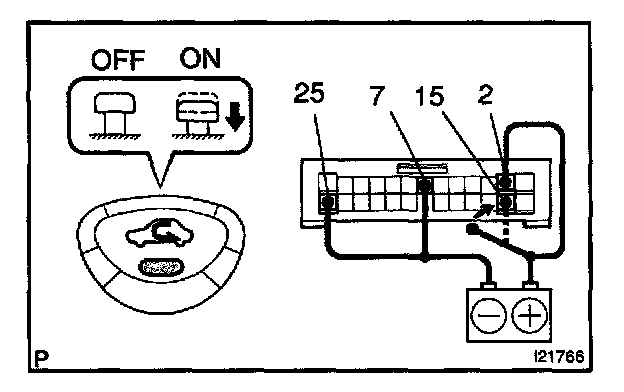 OFF ON

25 7 15 2

P

I21766