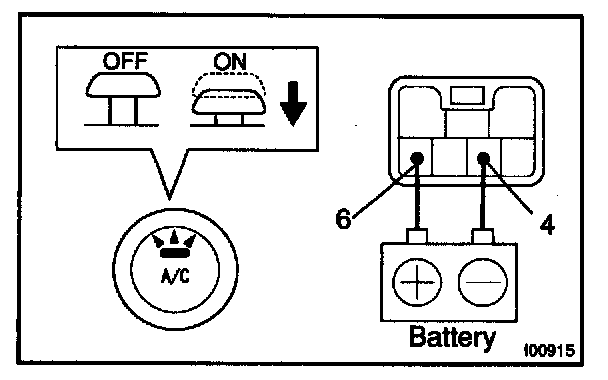 OFF
ON
A/C
6
4
Battery
I00915