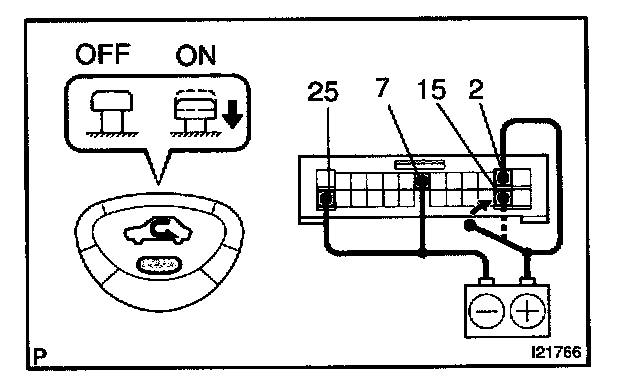 OFF ON

25 7 15 2

P

I21766