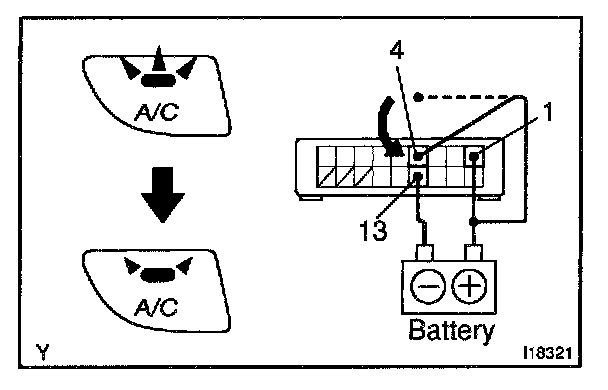 A/C

A/C

4

1

13

Battery

Y

I18321