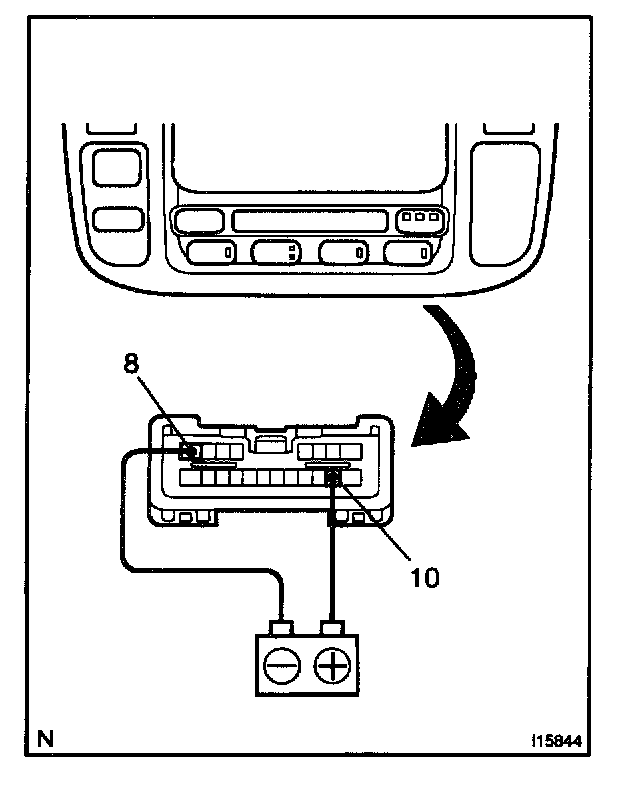 8

10

N

I15844