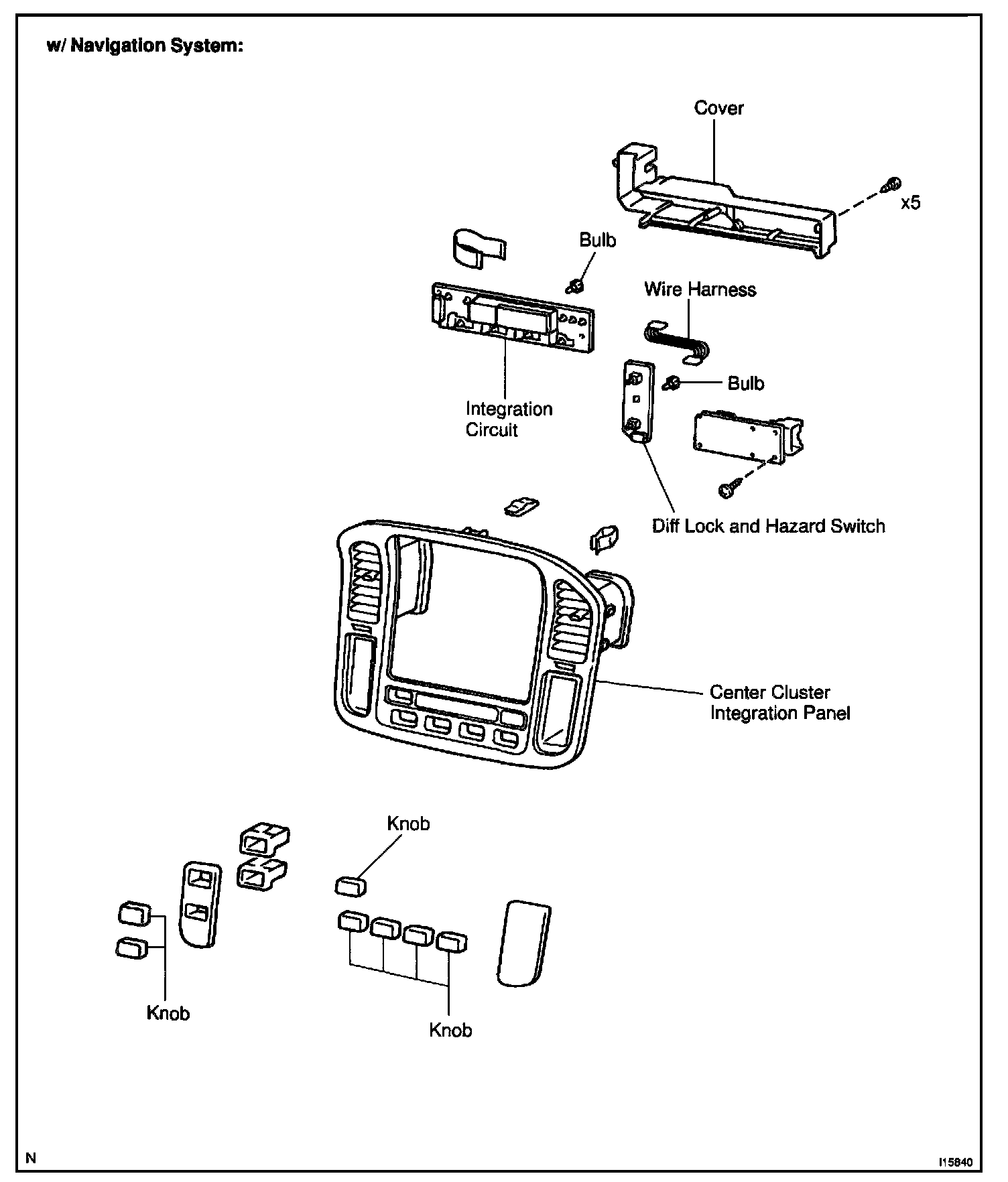 w/ Navigation System:

Cover

x5

Bulb

Wire Harness

Bulb

Integration Circuit

Diff Lock and Hazard Switch

Center Cluster Integration Panel

Knob

Knob

Knob

N

I15840