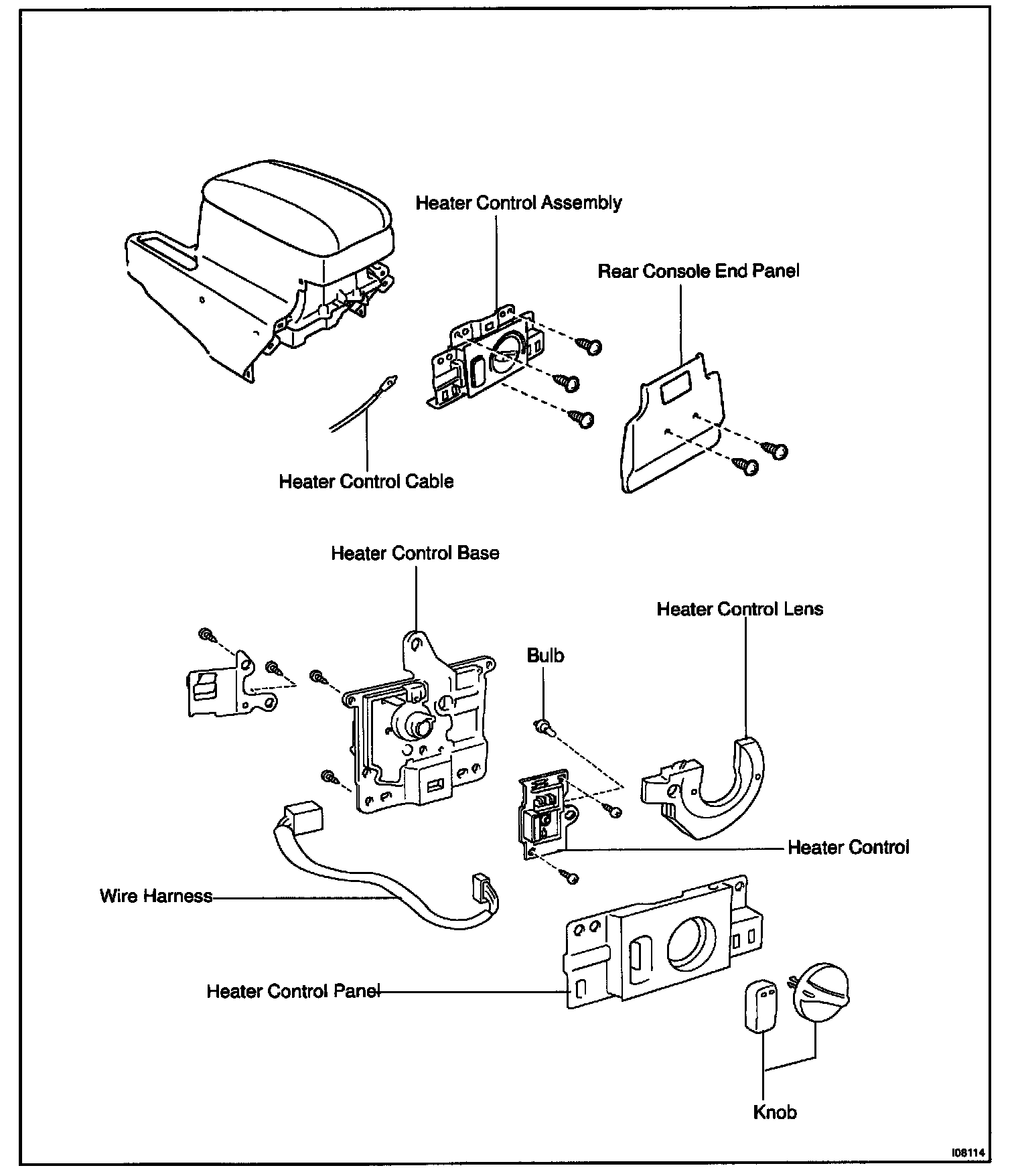 Heater Control Assembly

Rear Console End Panel

Heater Control Cable

Heater Control Base

Heater Control Lens

Bulb

Heater Control

Wire Harness

Heater Control Panel

Knob

I08114