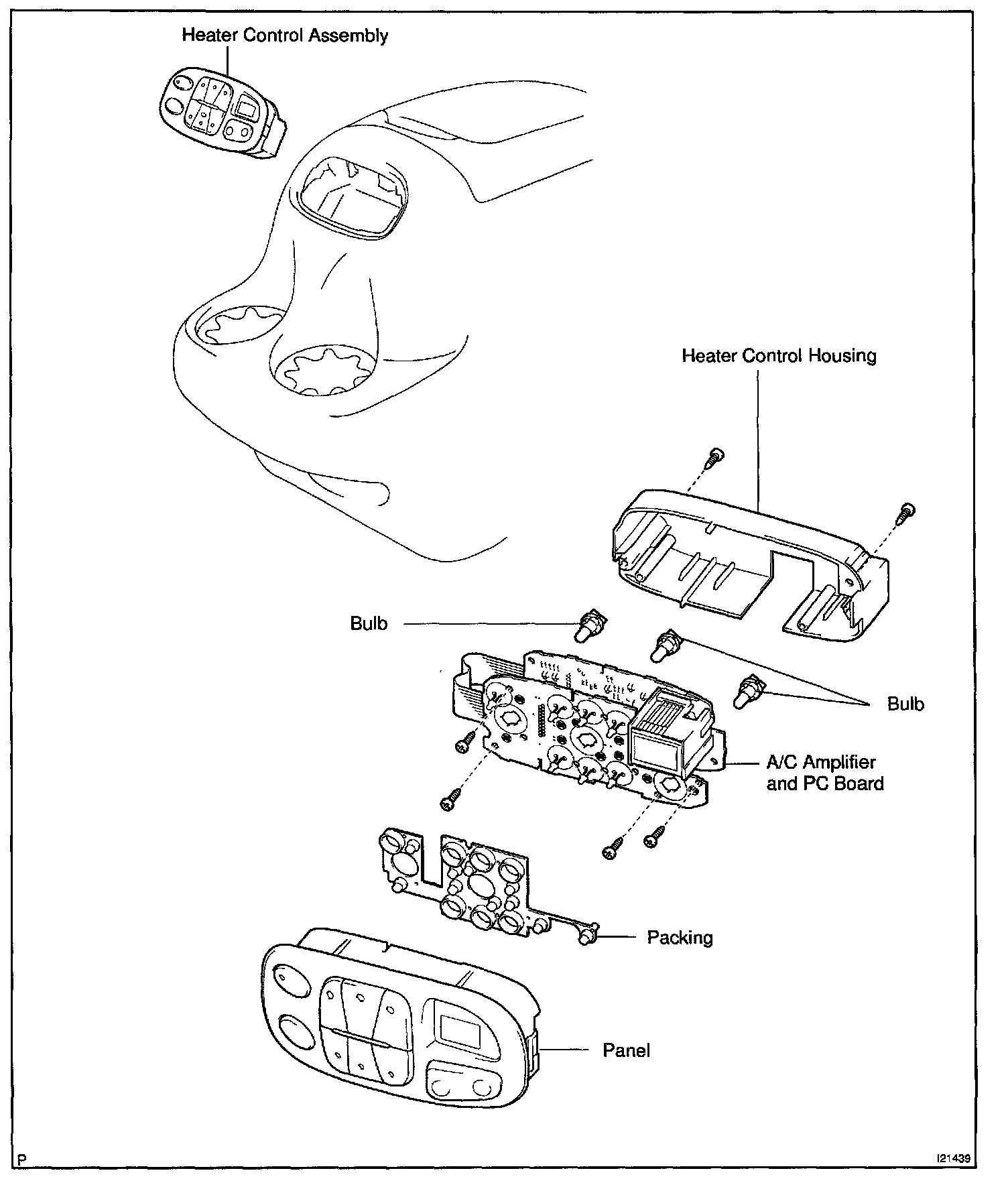 Heater Control Assembly

Heater Control Housing

Bulb

Bulb

A/C Amplifier and PC Board

Packing

Panel

P

I21439