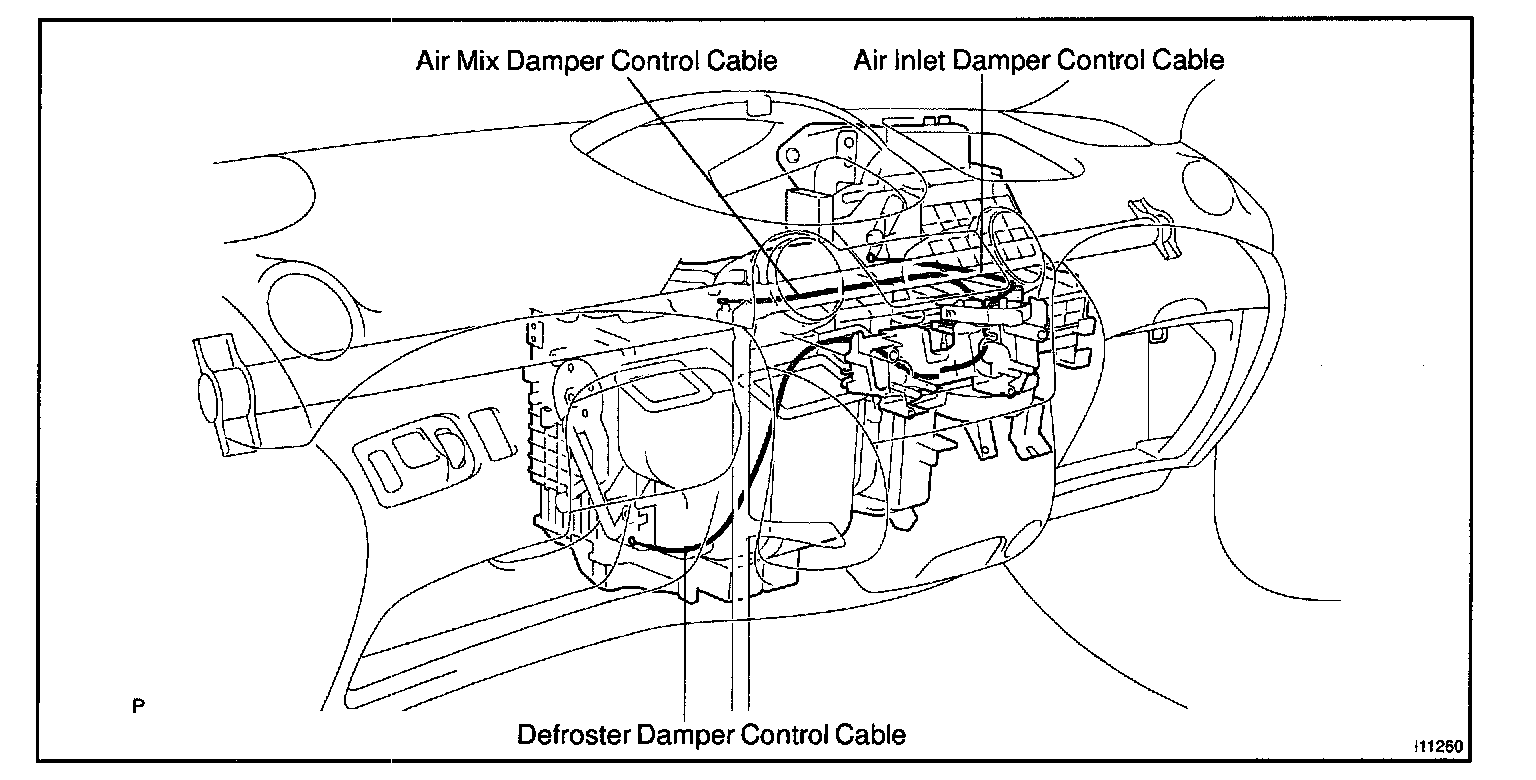 Air Mix Damper Control Cable
Air Inlet Damper Control Cable
P
Defroster Damper Control Cable
I11250