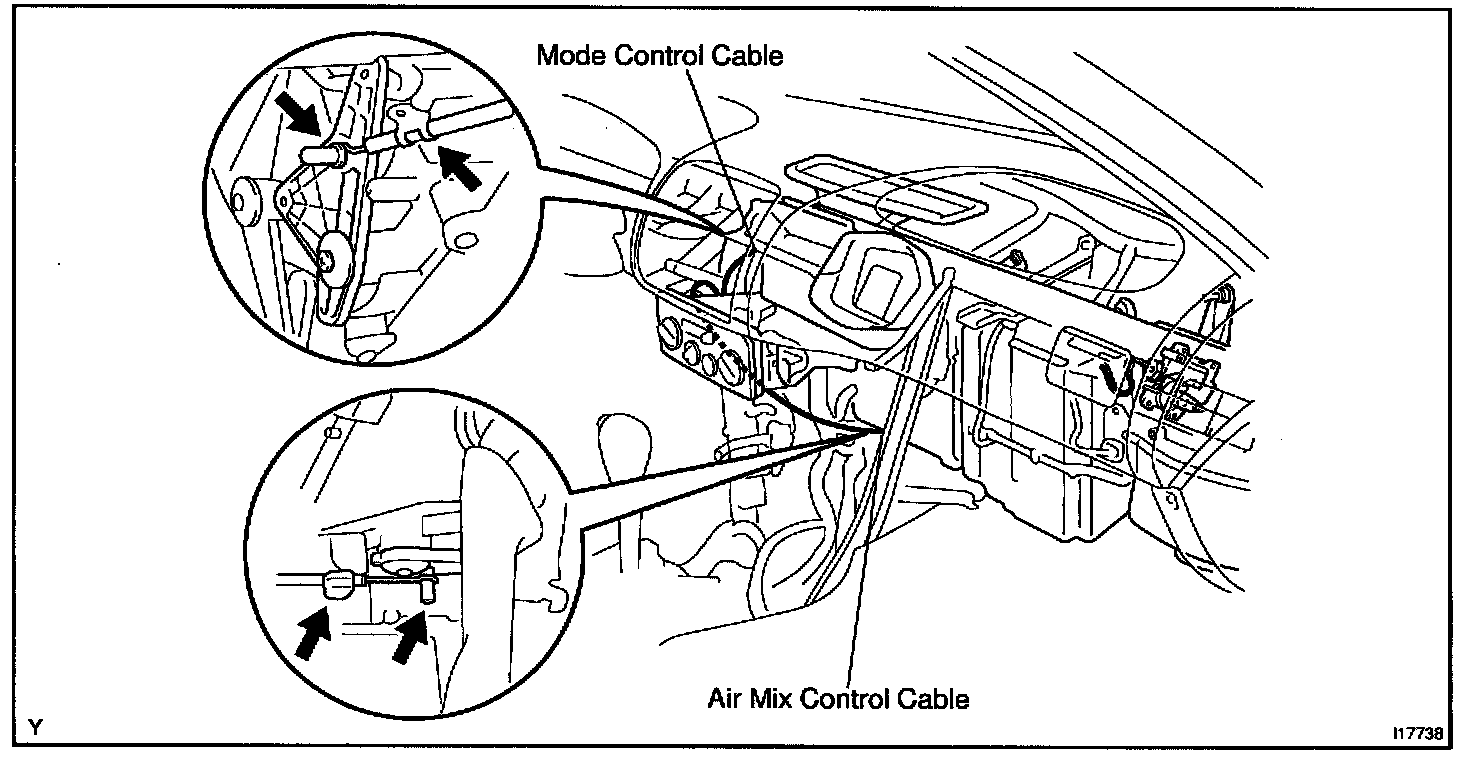 Mode Control Cable

Air Mix Control Cable

Y

I17738