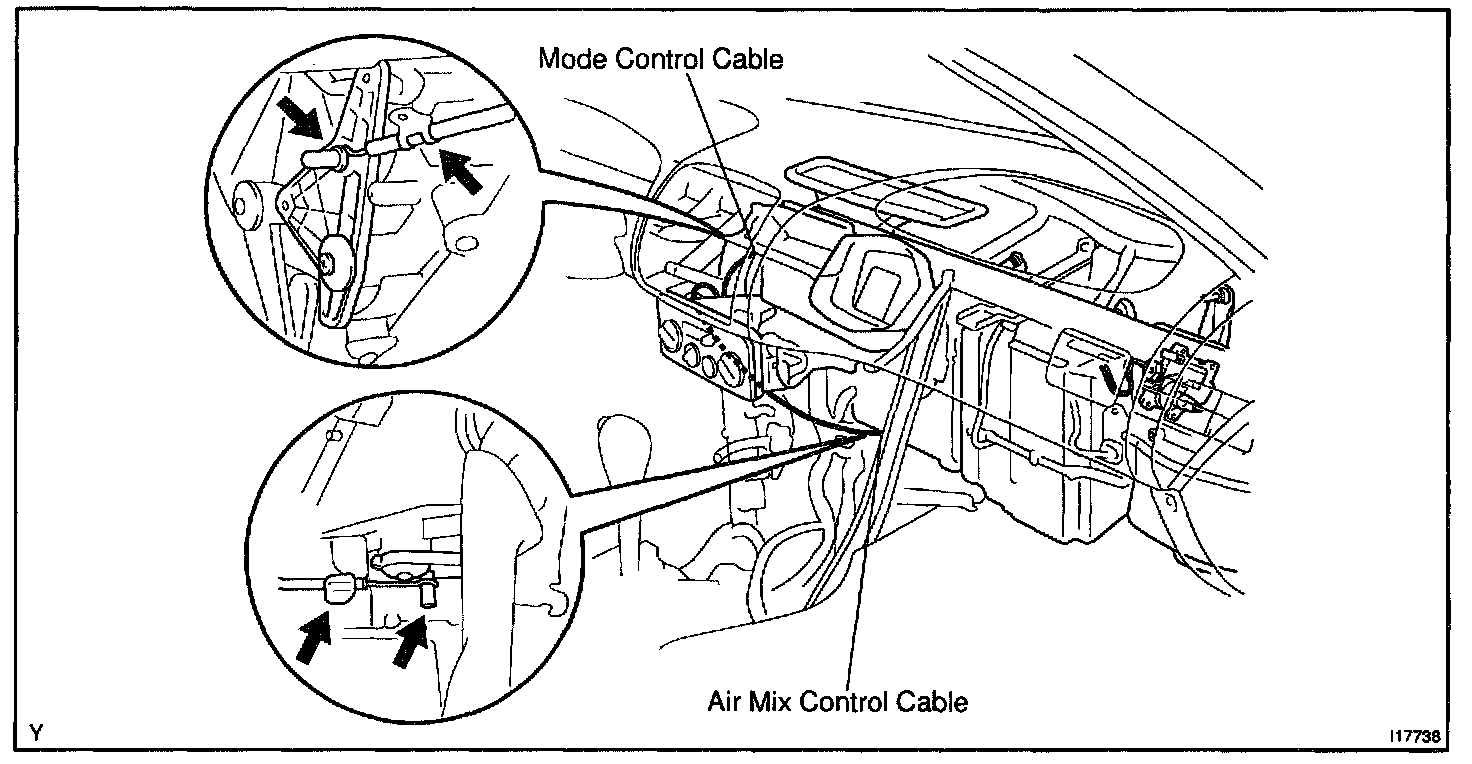 Mode Control Cable

Air Mix Control Cable

Y

I17738