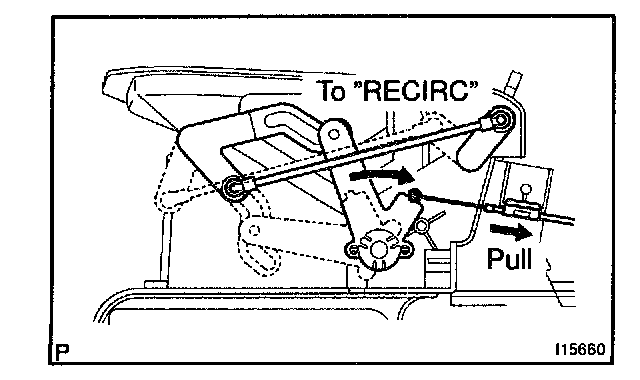 To "RECIRC"

Pull

P

I15660