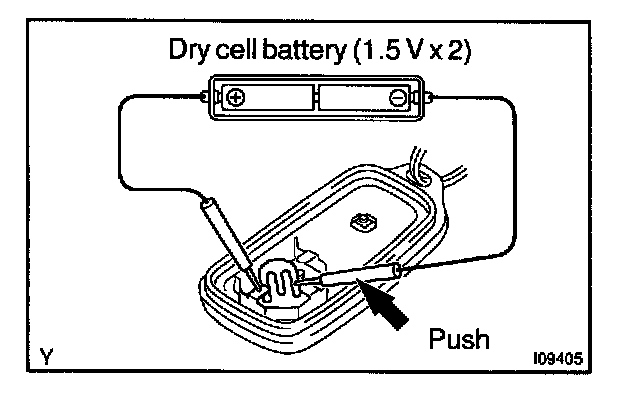 Dry cell battery (1.5 V x 2)

⊕ ⊖

Push

Y

I09405