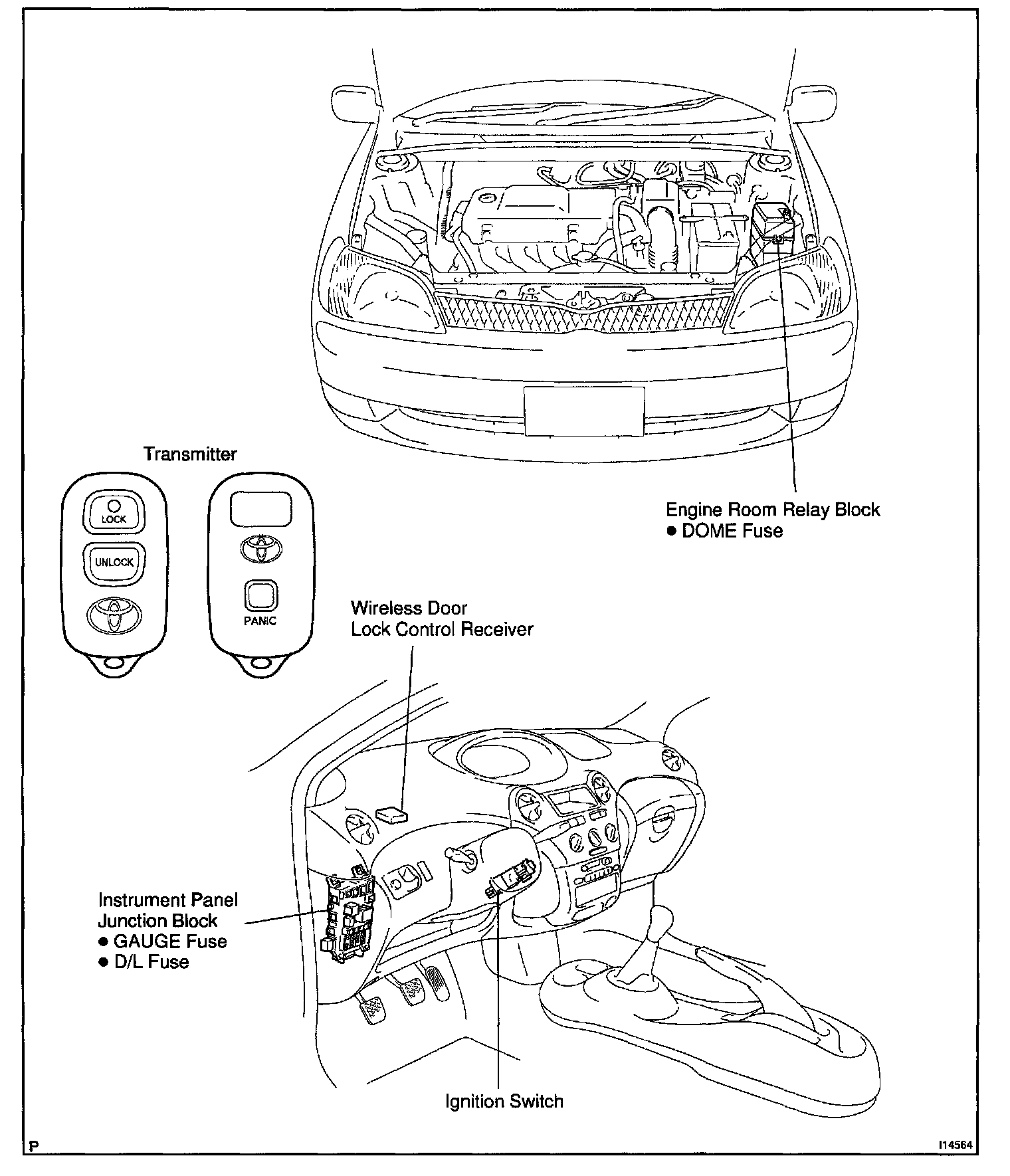 Transmitter

LOCK

UNLOCK

PANIC

Engine Room Relay Block
● DOME Fuse

Wireless Door
Lock Control Receiver

Instrument Panel
Junction Block
● GAUGE Fuse
● D/L Fuse

Ignition Switch

P

I14564