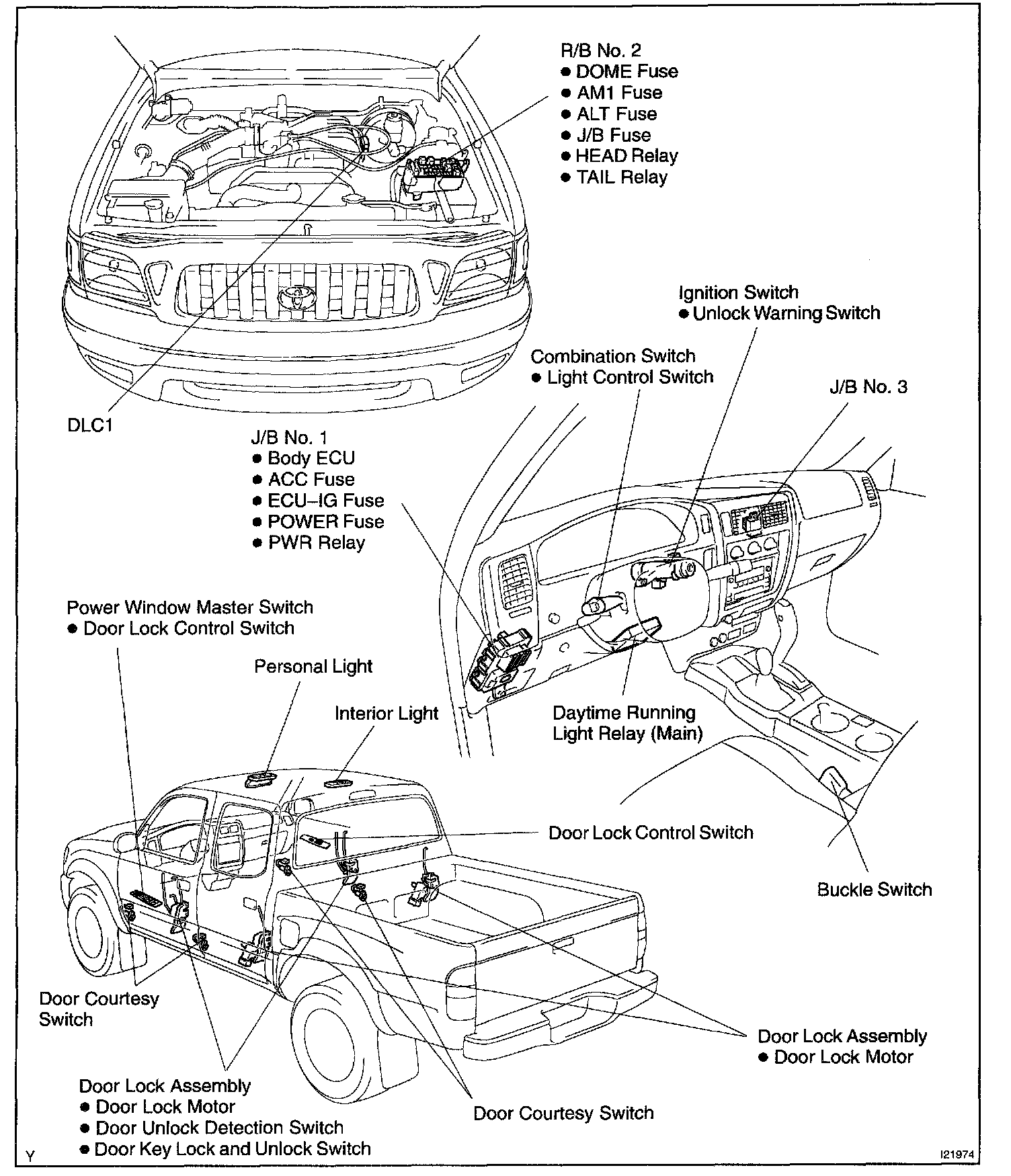 R/B No. 2
● DOME Fuse
● AM1 Fuse
● ALT Fuse
● J/B Fuse
● HEAD Relay
● TAIL Relay

Ignition Switch
● Unlock Warning Switch

Combination Switch
● Light Control Switch

J/B No. 3

DLC1

J/B No. 1
● Body ECU
● ACC Fuse
● ECU–IG Fuse
● POWER Fuse
● PWR Relay

Power Window Master Switch
● Door Lock Control Switch

Personal Light

Interior Light

Daytime Running Light Relay (Main)

Door Lock Control Switch

Buckle Switch

Door Courtesy Switch

Door Lock Assembly
● Door Lock Motor

Door Lock Assembly
● Door Lock Motor
● Door Unlock Detection Switch
● Door Key Lock and Unlock Switch

Door Courtesy Switch

Y

I21974