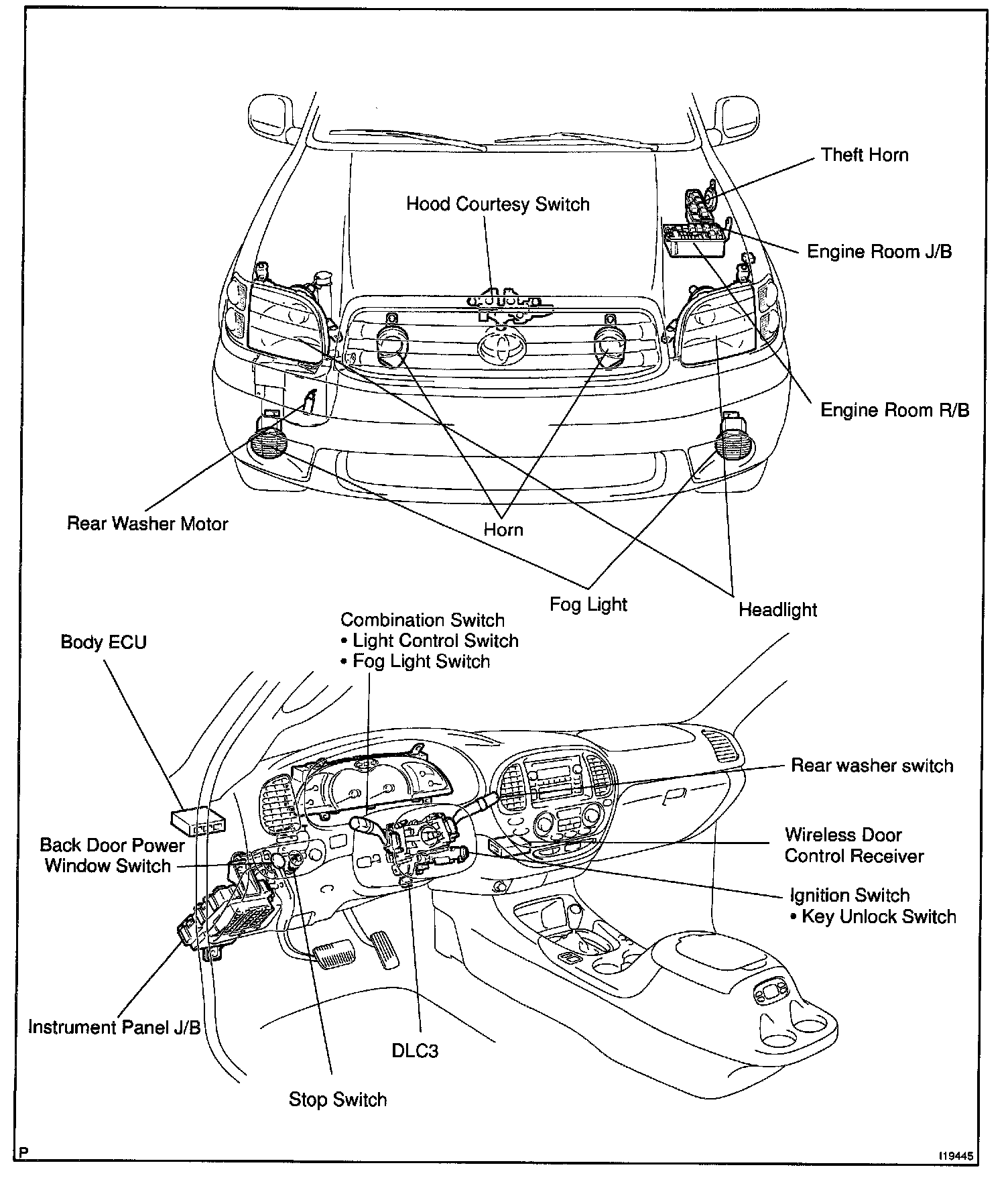 Theft Horn

Hood Courtesy Switch

Engine Room J/B

Engine Room R/B

Rear Washer Motor

Horn

Fog Light

Headlight

Body ECU

Combination Switch
• Light Control Switch
• Fog Light Switch

Rear washer switch

Back Door Power Window Switch

Wireless Door Control Receiver

Ignition Switch
• Key Unlock Switch

Instrument Panel J/B

DLC3

Stop Switch

P

I19445