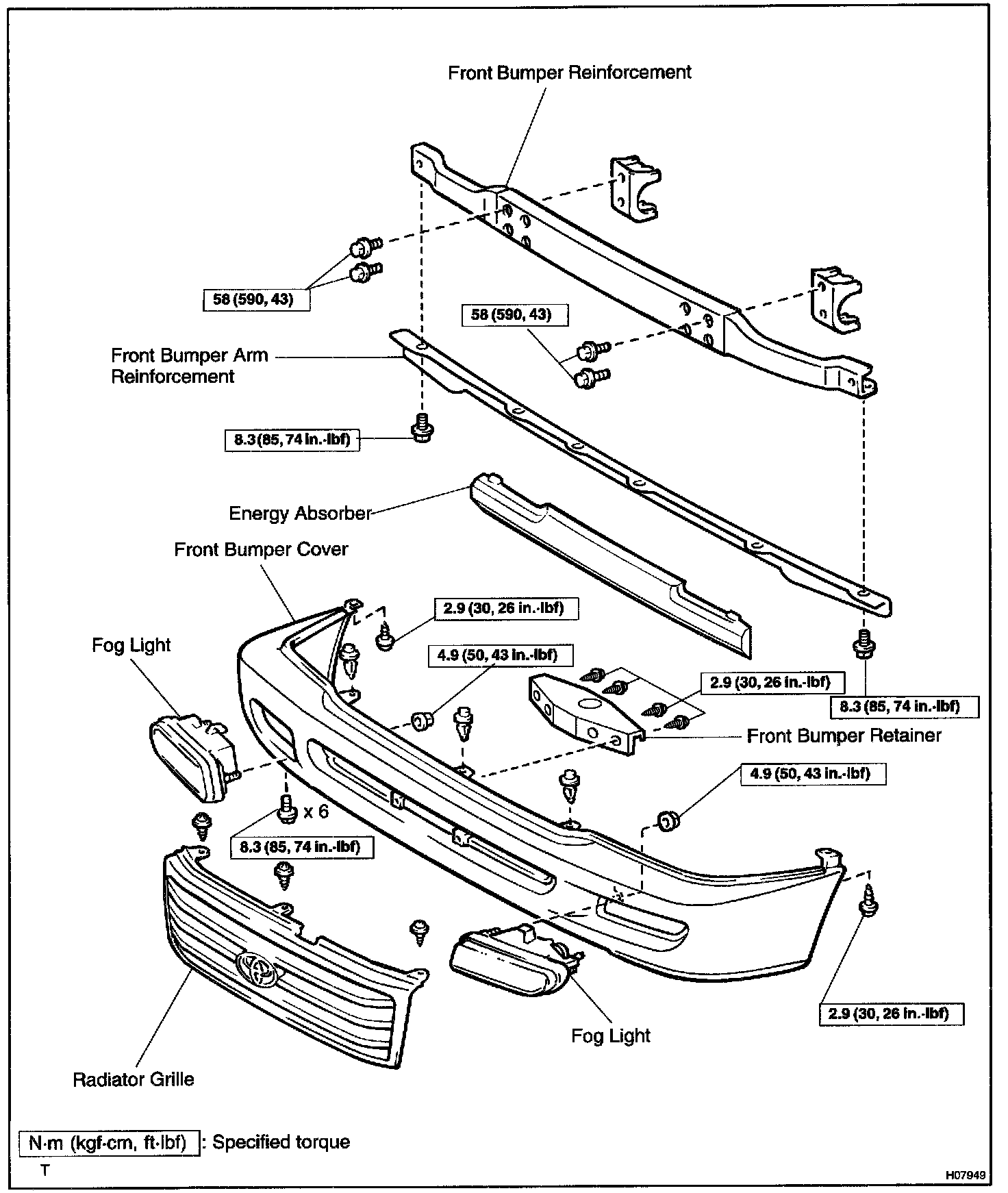 Front Bumper Reinforcement

58 (590, 43)

58 (590, 43)

Front Bumper Arm Reinforcement

8.3 (85, 74 in.·lbf)

Energy Absorber

Front Bumper Cover

2.9 (30, 26 in.·lbf)

Fog Light

4.9 (50, 43 in.·lbf)

2.9 (30, 26 in.·lbf)

8.3 (85, 74 in.·lbf)

Front Bumper Retainer

4.9 (50, 43 in.·lbf)

x 6

8.3 (85, 74 in.·lbf)

2.9 (30, 26 in.·lbf)

Fog Light

Radiator Grille

N·m (kgf·cm, ft·lbf) : Specified torque

T

H07949