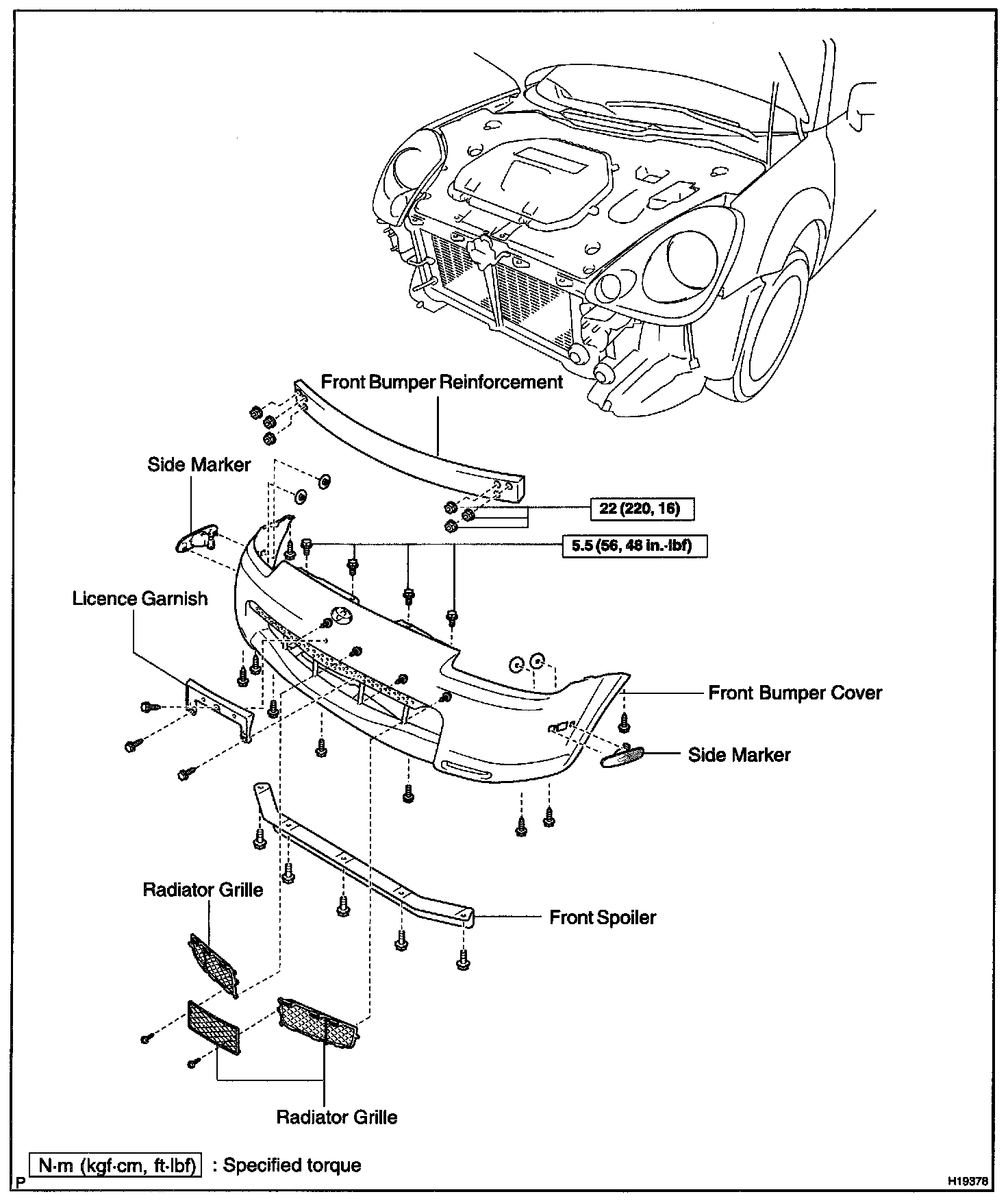 Front Bumper Reinforcement

Side Marker

22 (220, 16)

5.5 (56, 48 in.·lbf)

Licence Garnish

Front Bumper Cover

Side Marker

Radiator Grille

Front Spoiler

Radiator Grille

N·m (kgf·cm, ft·lbf) : Specified torque

P

H19378