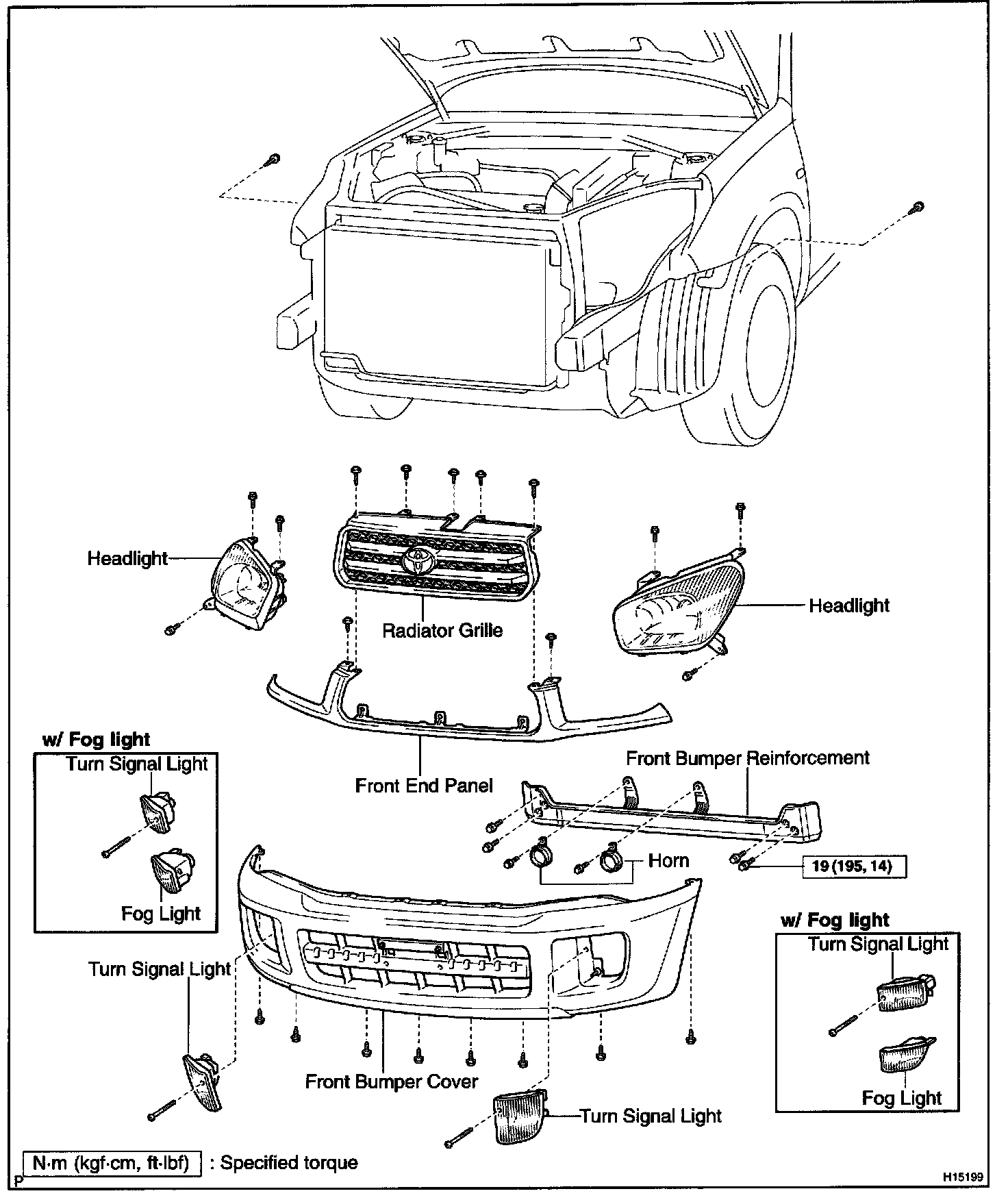 Headlight

Radiator Grille

Headlight

w/ Fog light

Turn Signal Light

Fog Light

Front End Panel

Front Bumper Reinforcement

Horn

19 (195, 14)

w/ Fog light

Turn Signal Light

Fog Light

Turn Signal Light

Front Bumper Cover

Turn Signal Light

N·m (kgf·cm, ft·lbf) : Specified torque

P

H15199