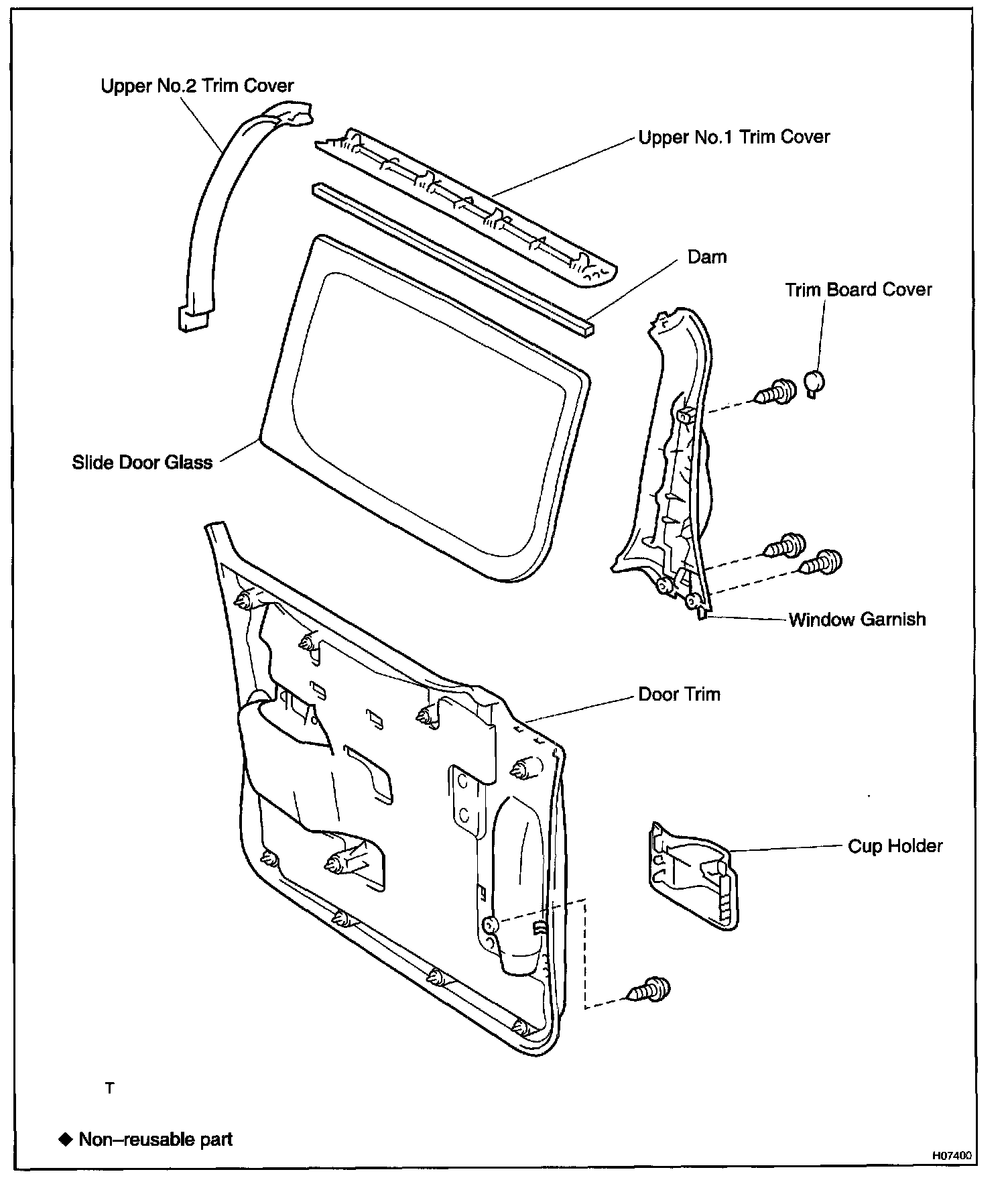 Upper No.2 Trim Cover

Upper No.1 Trim Cover

Dam

Trim Board Cover

Slide Door Glass

Window Garnish

Door Trim

Cup Holder

T

◆ Non–reusable part

H07400