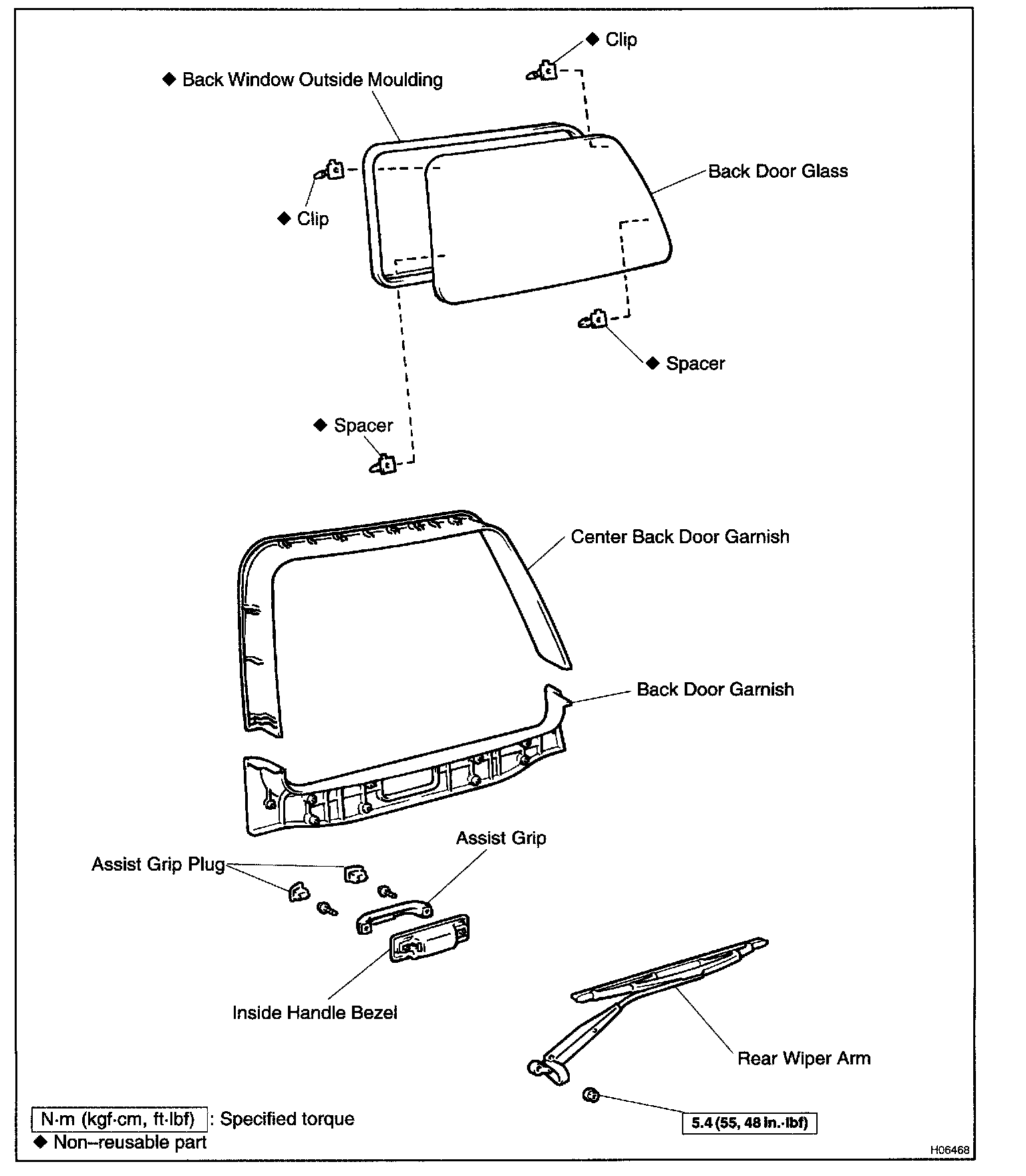 ◆ Clip

◆ Back Window Outside Moulding

Back Door Glass

◆ Clip

◆ Spacer

◆ Spacer

Center Back Door Garnish

Back Door Garnish

Assist Grip

Assist Grip Plug

Inside Handle Bezel

Rear Wiper Arm

5.4 (55, 48 in.·lbf)

N·m (kgf·cm, ft·lbf) : Specified torque
◆ Non–reusable part

H06468