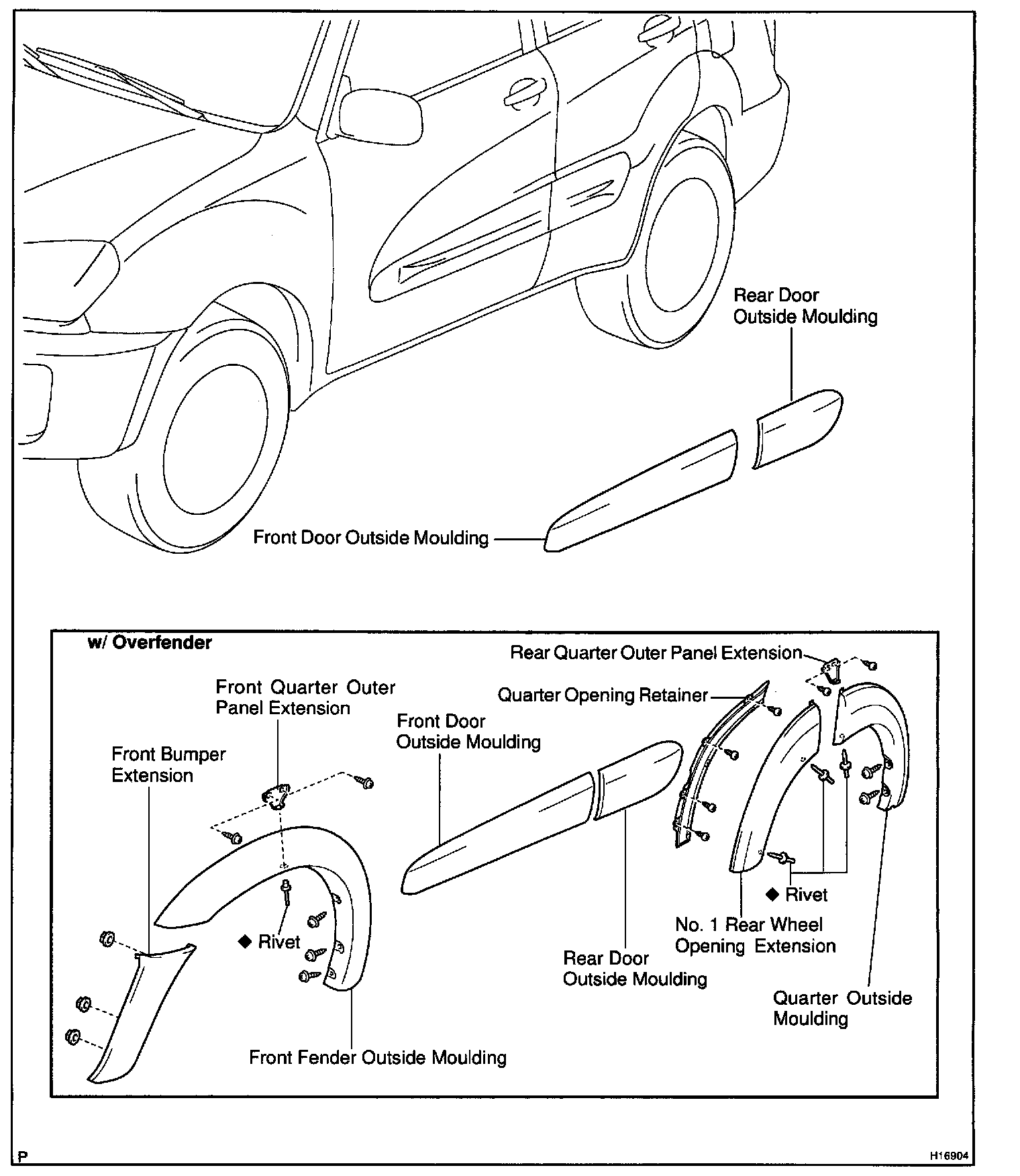 Rear Door Outside Moulding

Front Door Outside Moulding

w/ Overfender

Rear Quarter Outer Panel Extension

Front Quarter Outer Panel Extension

Quarter Opening Retainer

Front Door Outside Moulding

Front Bumper Extension

◆ Rivet

◆ Rivet

No. 1 Rear Wheel Opening Extension

Rear Door Outside Moulding

Quarter Outside Moulding

Front Fender Outside Moulding

P

H16904