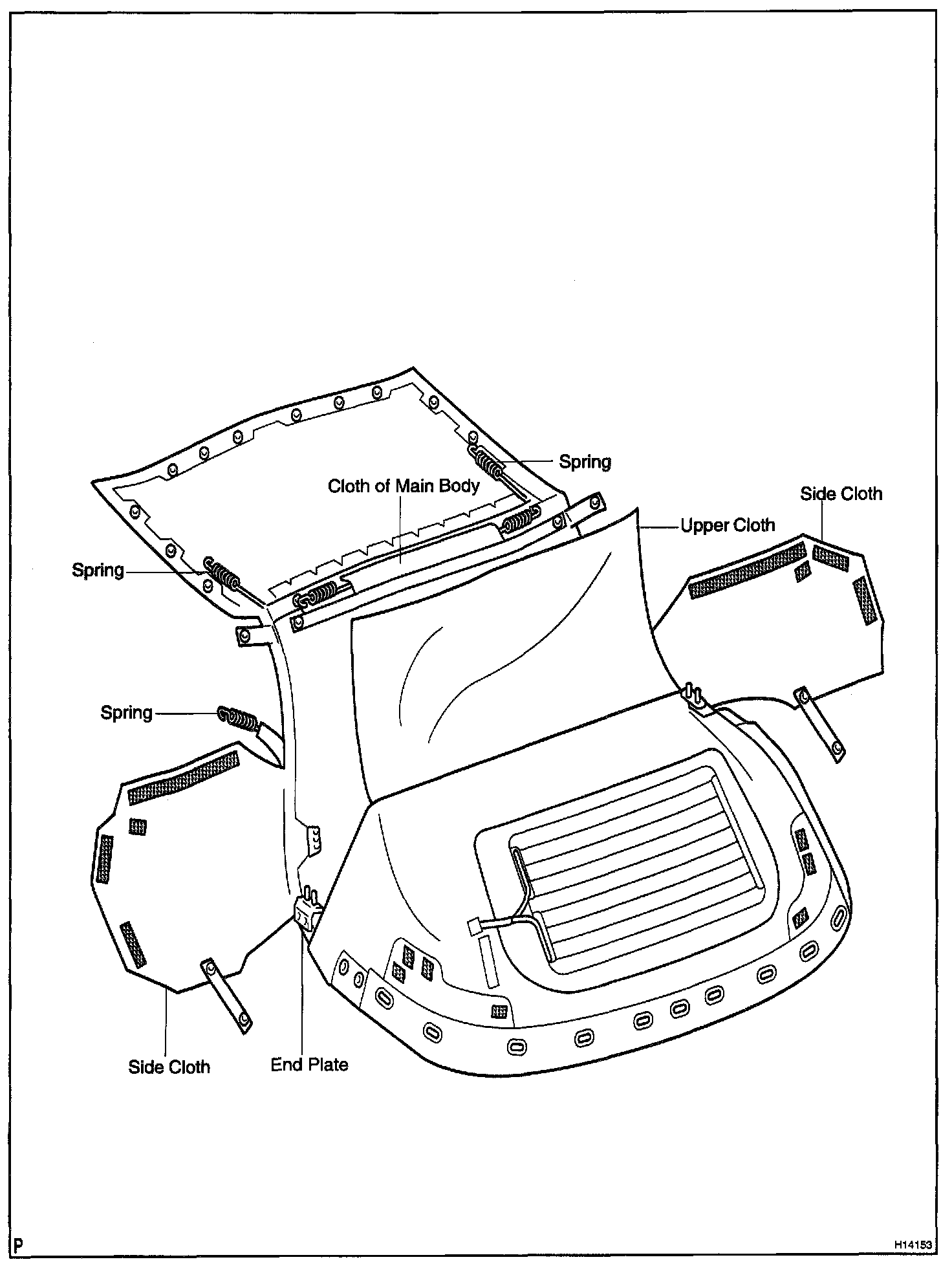 Spring

Cloth of Main Body

Side Cloth

Upper Cloth

Spring

Spring

Side Cloth

End Plate

P

H14153