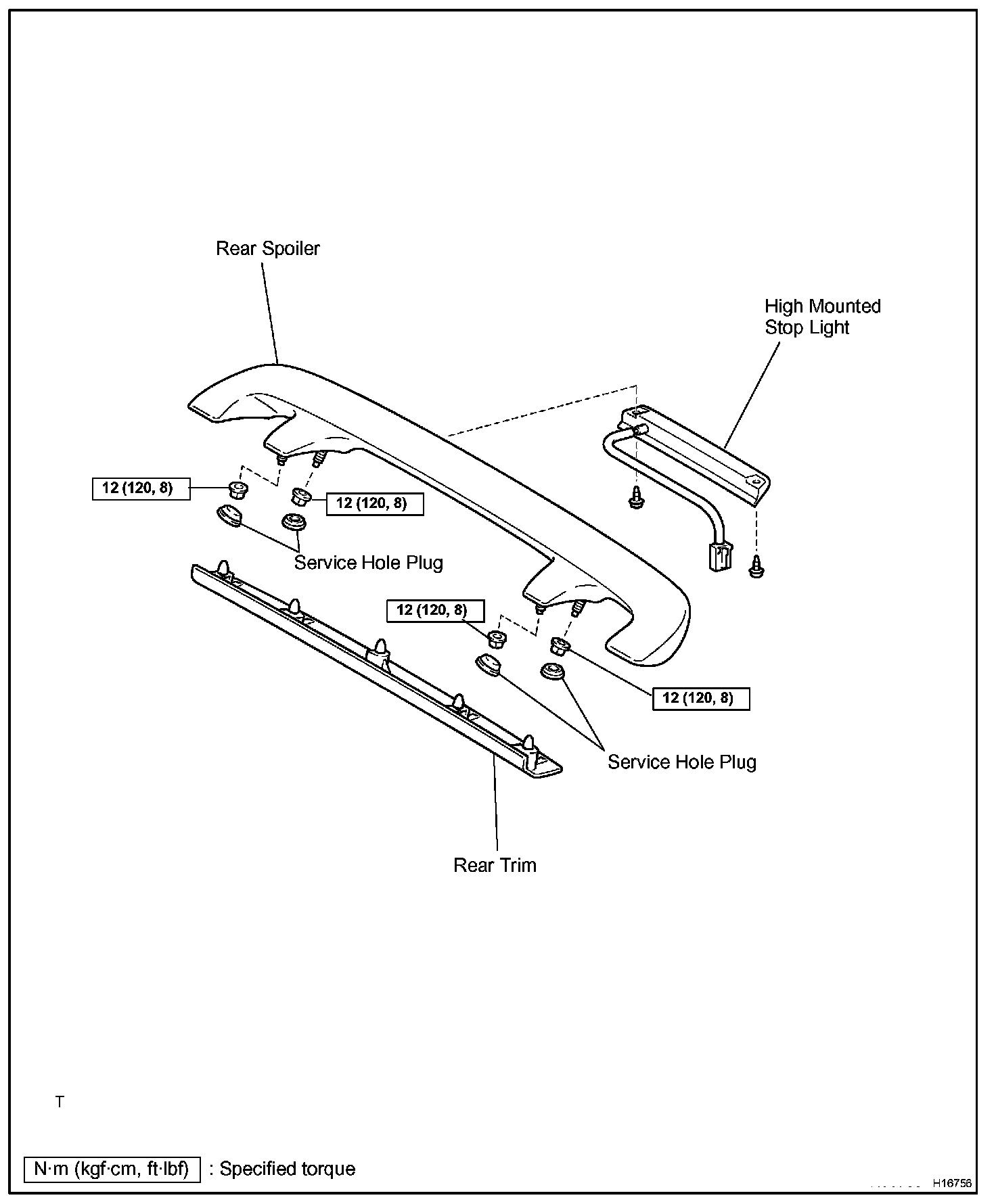 Rear Spoiler

High Mounted Stop Light

12 (120, 8)

12 (120, 8)

Service Hole Plug

12 (120, 8)

12 (120, 8)

Service Hole Plug

Rear Trim

T

N·m (kgf·cm, ft·lbf) : Specified torque

H16756