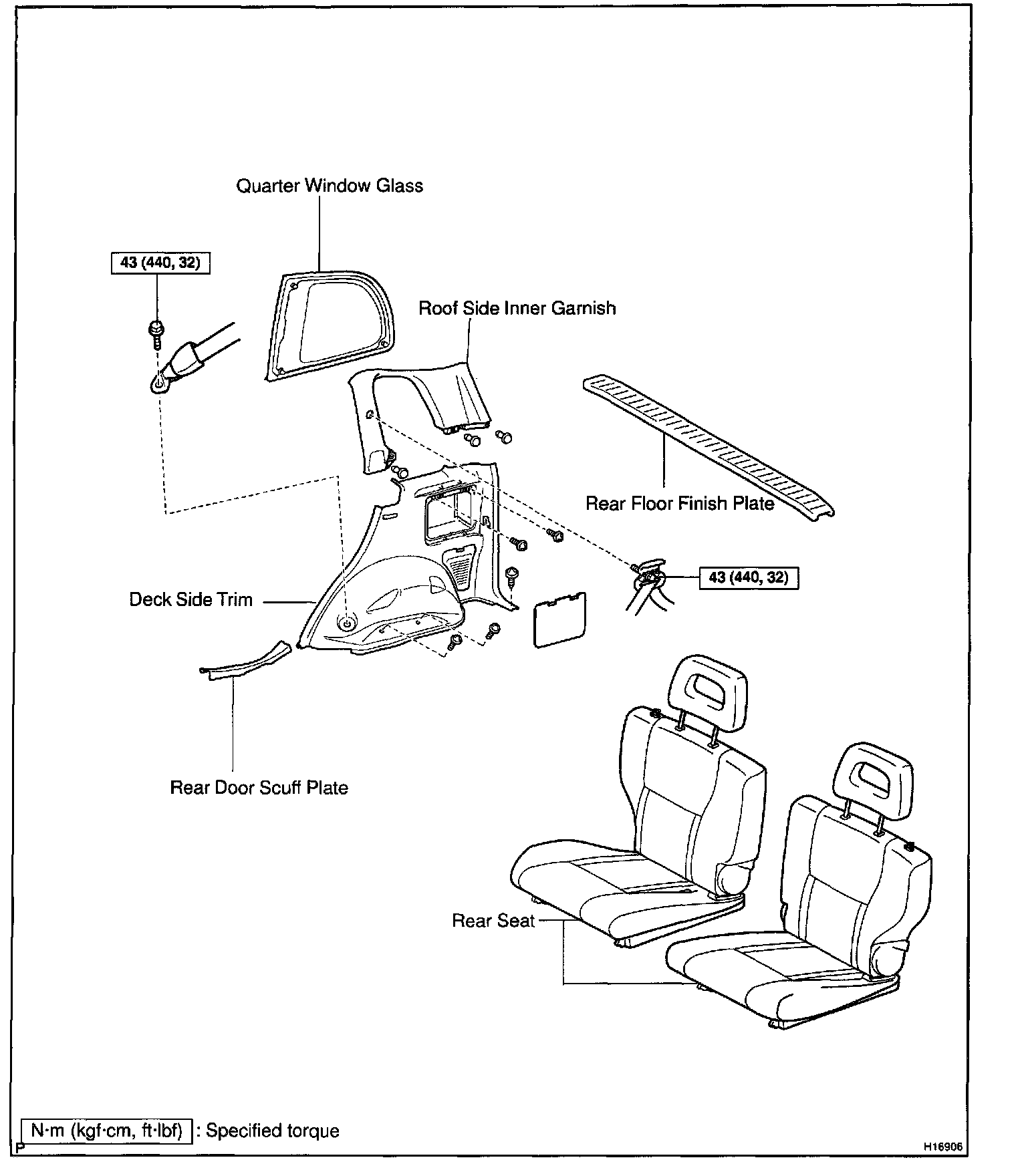 Quarter Window Glass

43 (440, 32)

Roof Side Inner Garnish

Rear Floor Finish Plate

43 (440, 32)

Deck Side Trim

Rear Door Scuff Plate

Rear Seat

N·m (kgf·cm, ft·lbf) : Specified torque

P

H16906