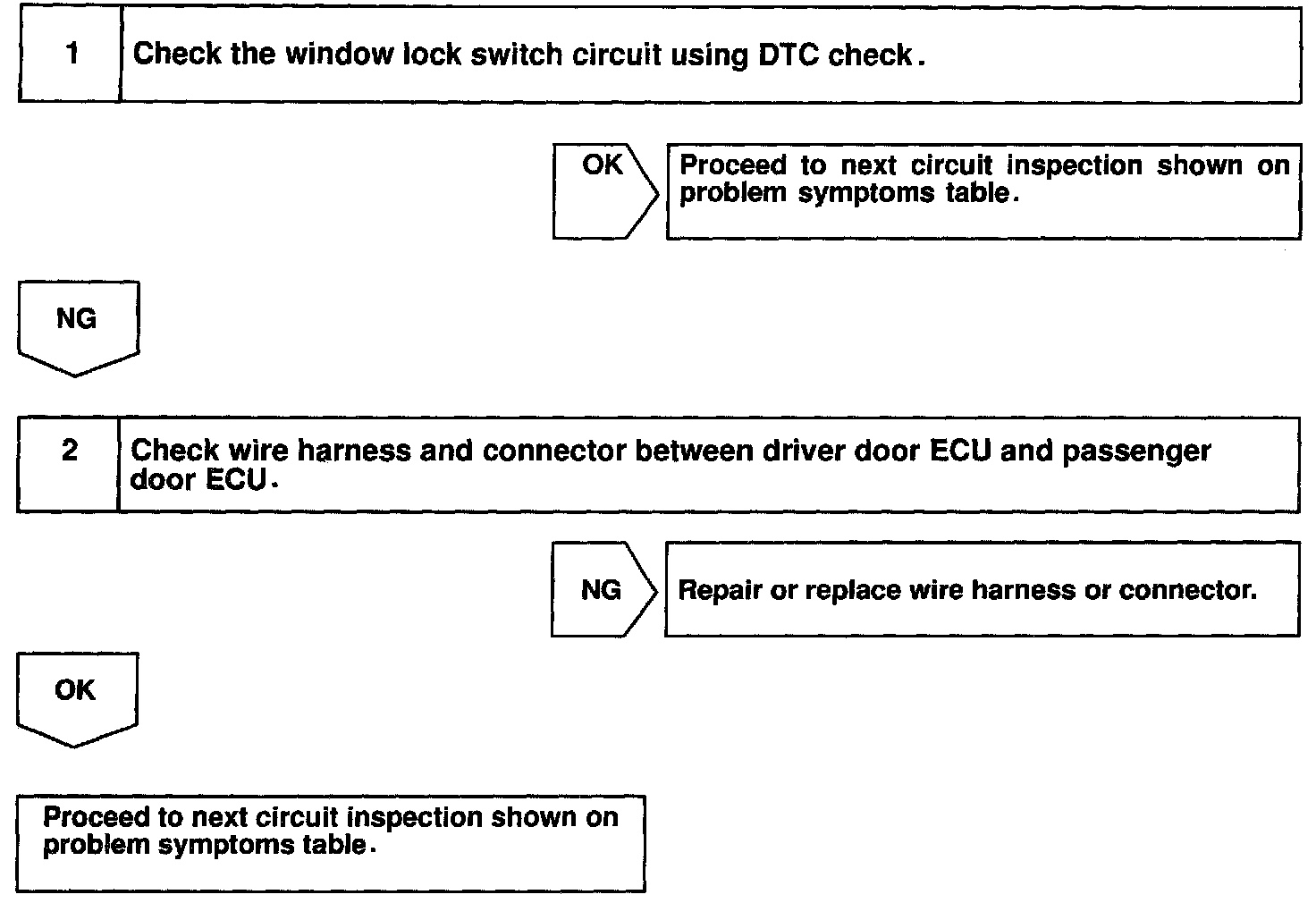 1 Check the window lock switch circuit using DTC check.

OK

Proceed to next circuit inspection shown on problem symptoms table.

NG

2 Check wire harness and connector between driver door ECU and passenger door ECU.

NG

Repair or replace wire harness or connector.

OK

Proceed to next circuit inspection shown on problem symptoms table.