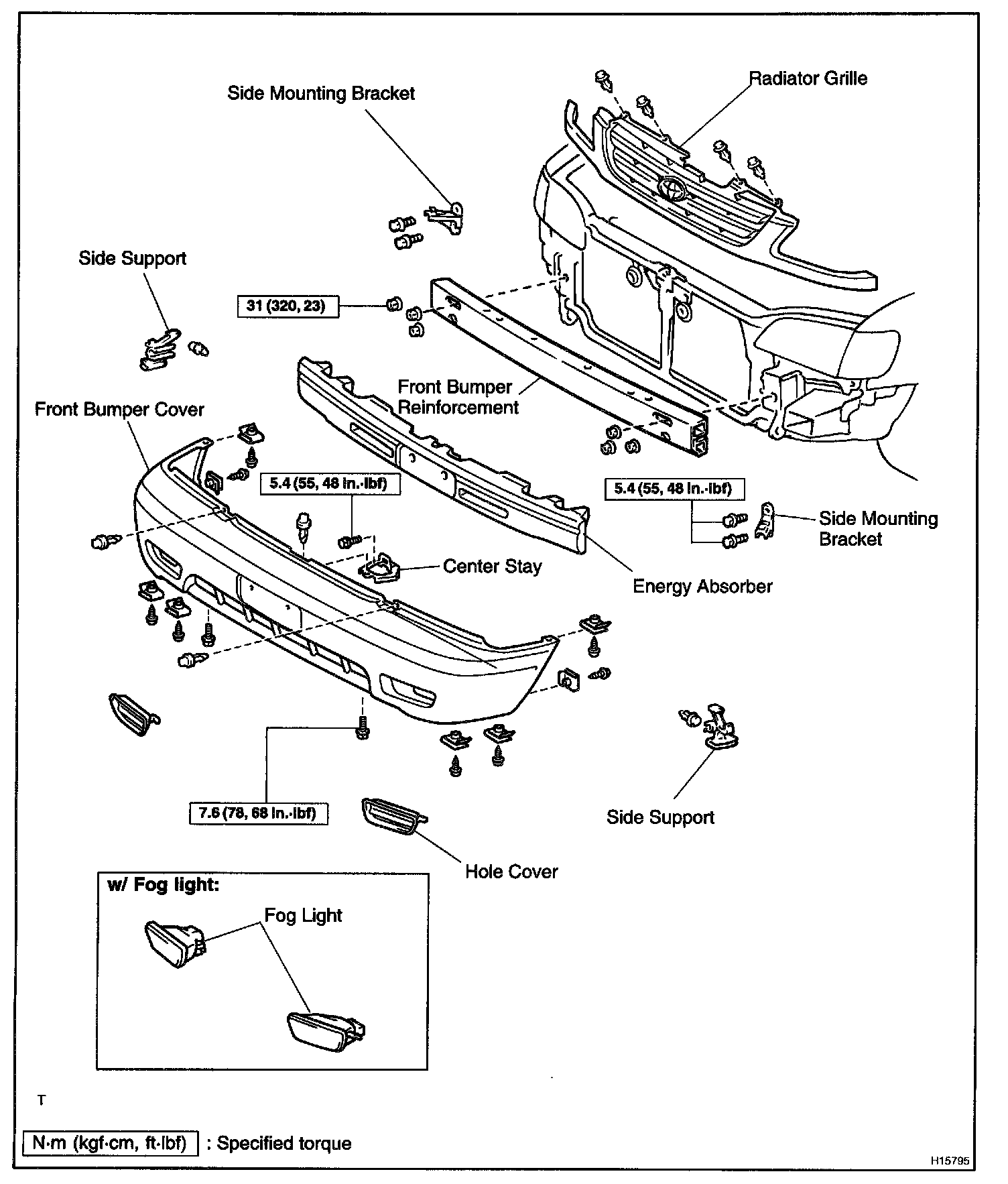 Side Mounting Bracket

Radiator Grille

Side Support

31 (320, 23)

Front Bumper Reinforcement

Front Bumper Cover

5.4 (55, 48 in.·lbf)

5.4 (55, 48 in.·lbf)

Side Mounting Bracket

Center Stay

Energy Absorber

7.6 (78, 68 in.·lbf)

Side Support

Hole Cover

w/ Fog light:

Fog Light

T

N·m (kgf·cm, ft·lbf) : Specified torque

H15795