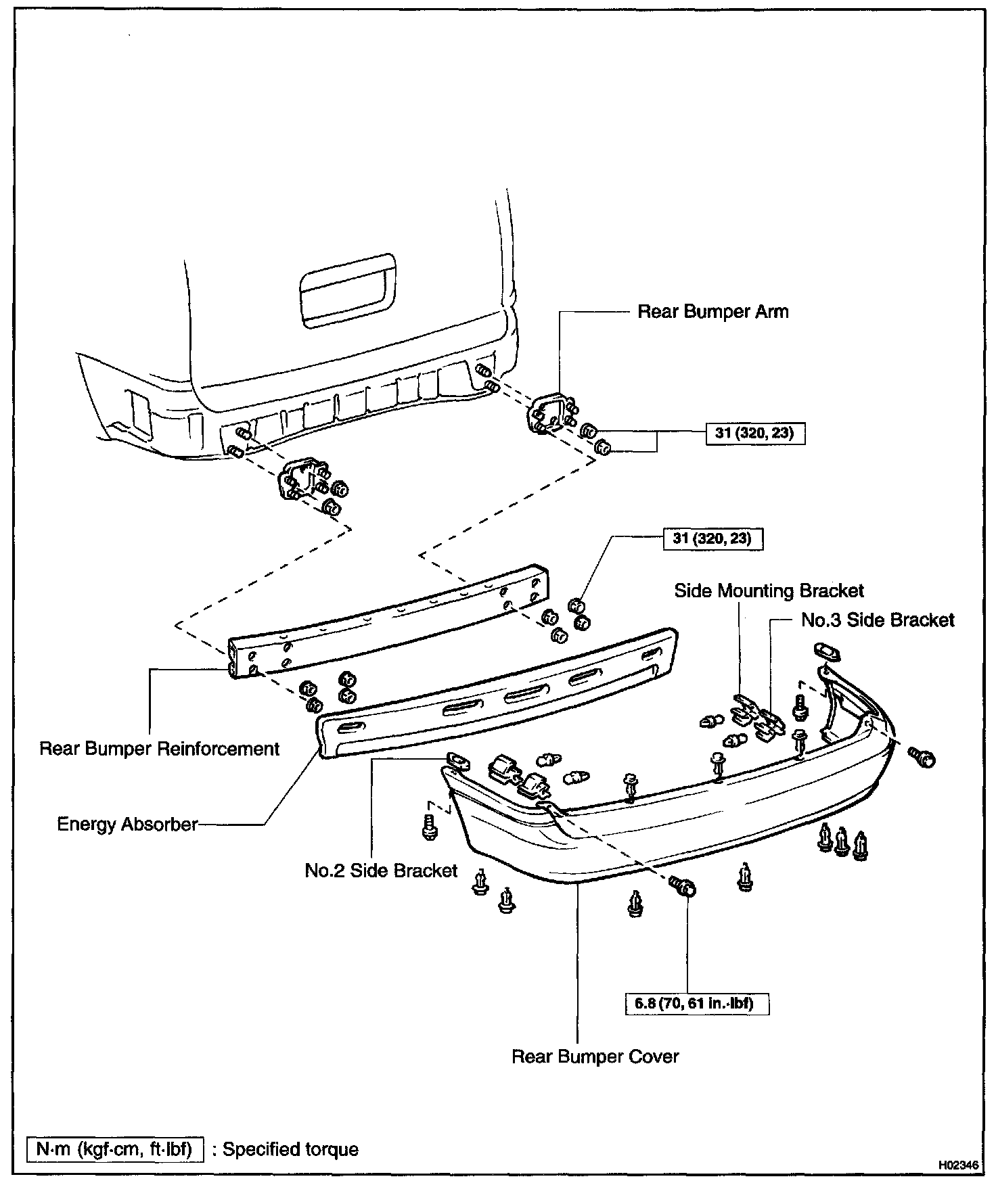 Rear Bumper Arm

31 (320, 23)

31 (320, 23)

Side Mounting Bracket

No.3 Side Bracket

Rear Bumper Reinforcement

Energy Absorber

No.2 Side Bracket

6.8 (70, 61 in.·lbf)

Rear Bumper Cover

N·m (kgf·cm, ft·lbf) : Specified torque

H02346