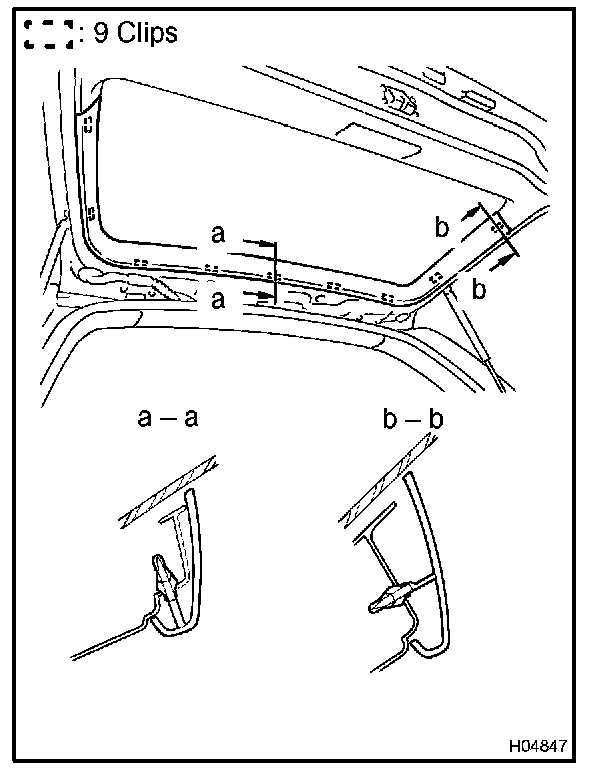 : 9 Clips

a
a
b
b

a – a
b – b

H04847