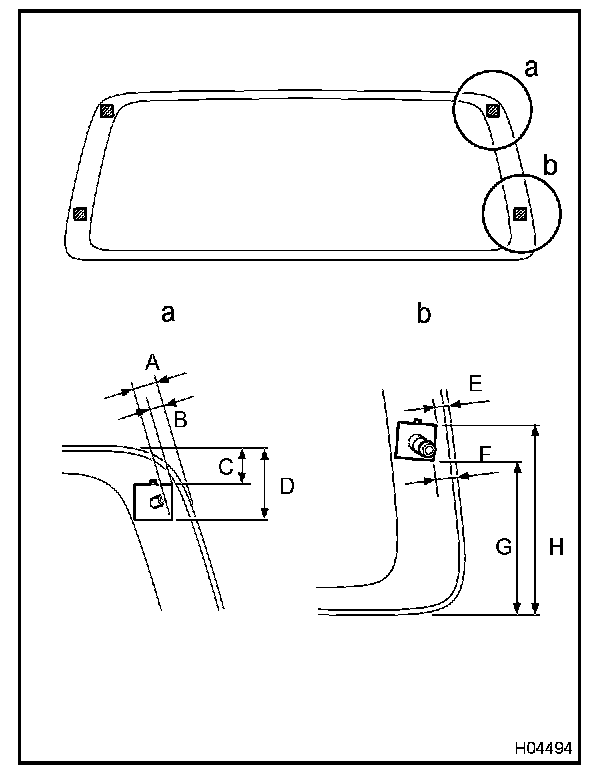 a
b
a
b
A
B
C
D
E
F
G
H
H04494