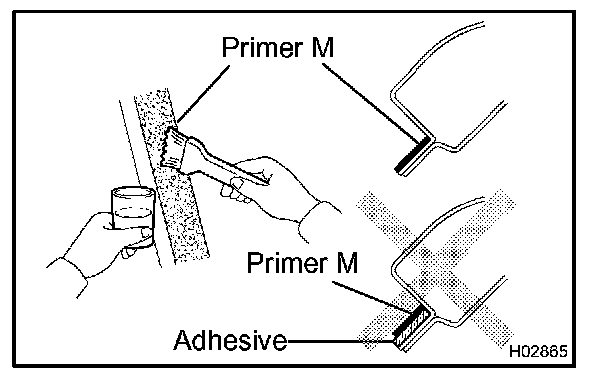 Primer M

Primer M

Adhesive

H02865