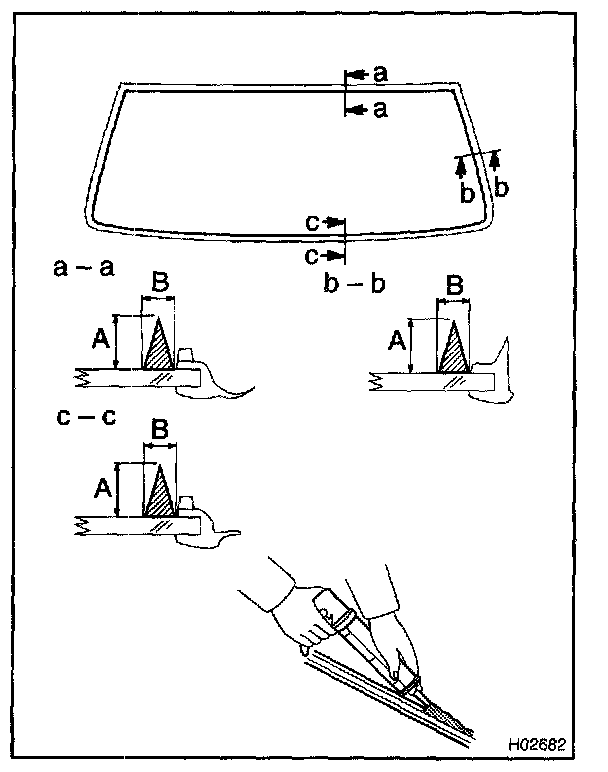 a
a
b
b
c
c
a – a
B
A
b – b
B
A
c – c
B
A
H02682