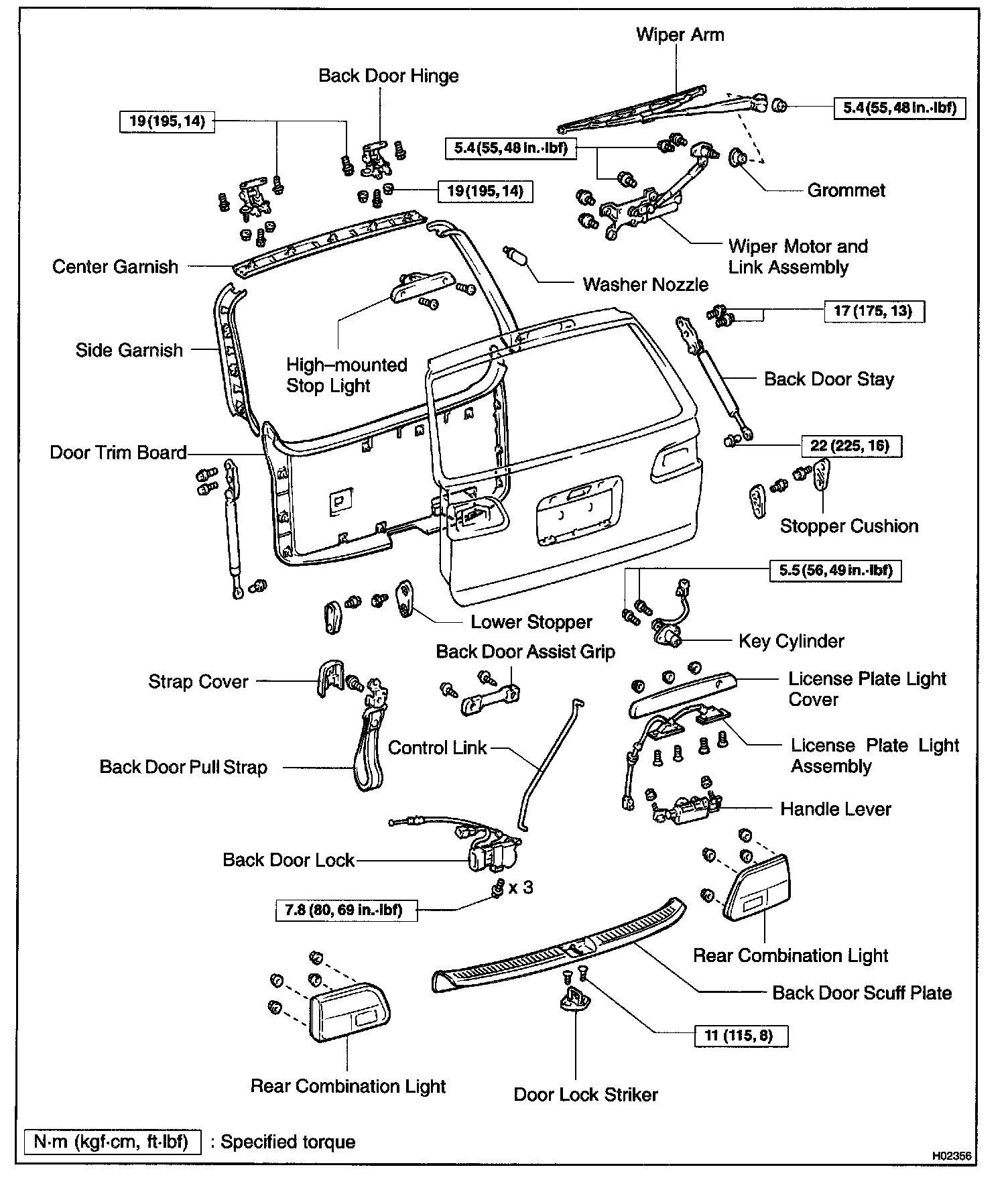 Wiper Arm

Back Door Hinge

19 (195, 14)

5.4 (55, 48 in.·lbf)

5.4 (55, 48 in.·lbf)

19 (195, 14)

Grommet

Wiper Motor and Link Assembly

Center Garnish

Washer Nozzle

17 (175, 13)

Side Garnish

High–mounted Stop Light

Back Door Stay

Door Trim Board

22 (225, 16)

Stopper Cushion

5.5 (56, 49 in.·lbf)

Lower Stopper

Key Cylinder

Back Door Assist Grip

Strap Cover

License Plate Light Cover

Control Link

License Plate Light Assembly

Back Door Pull Strap

Handle Lever

Back Door Lock

x 3

7.8 (80, 69 in.·lbf)

Rear Combination Light

Back Door Scuff Plate

11 (115, 8)

Rear Combination Light

Door Lock Striker

N·m (kgf·cm, ft·lbf) : Specified torque

H02356