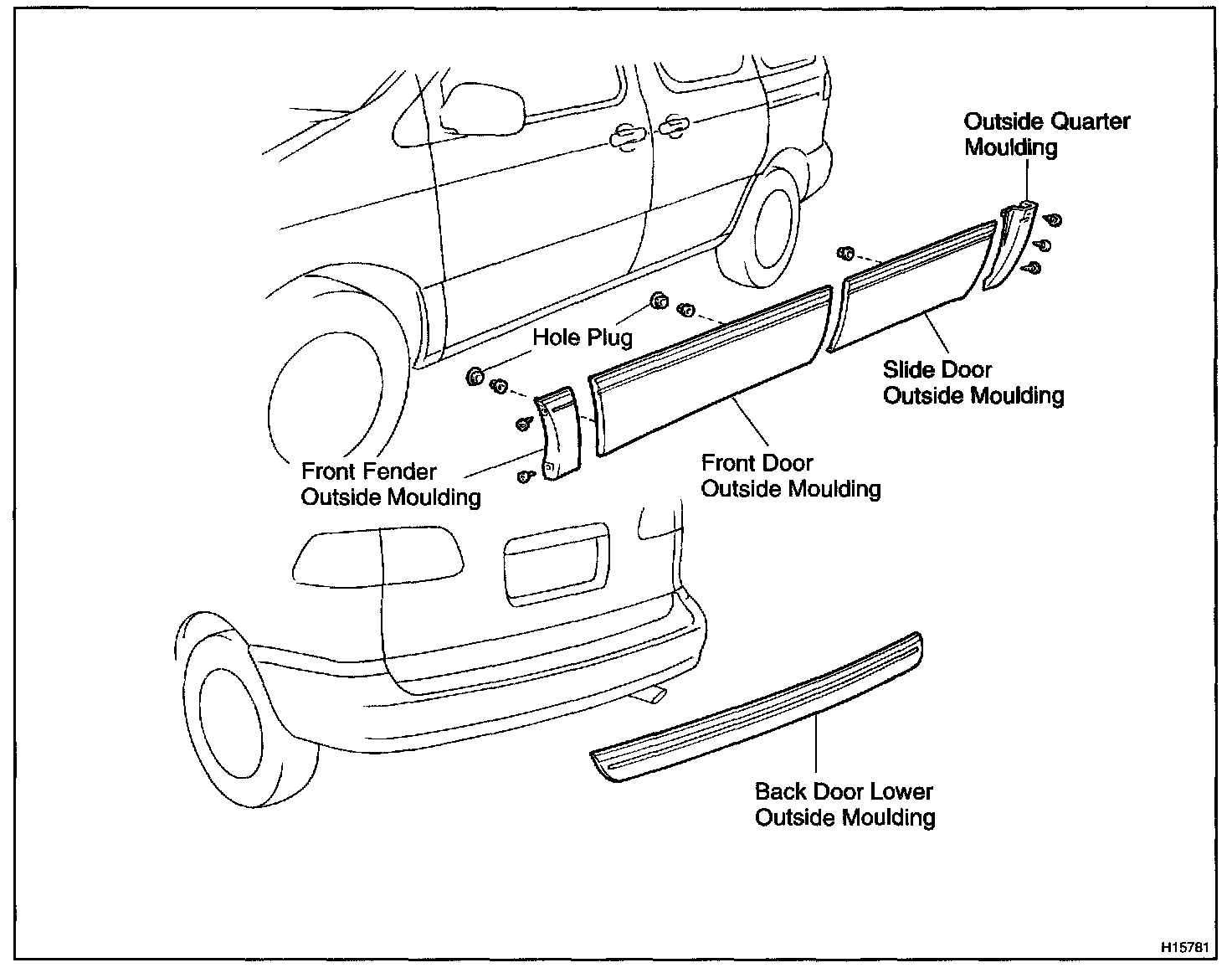 Outside Quarter Moulding

Hole Plug

Slide Door Outside Moulding

Front Fender Outside Moulding

Front Door Outside Moulding

Back Door Lower Outside Moulding

H15781