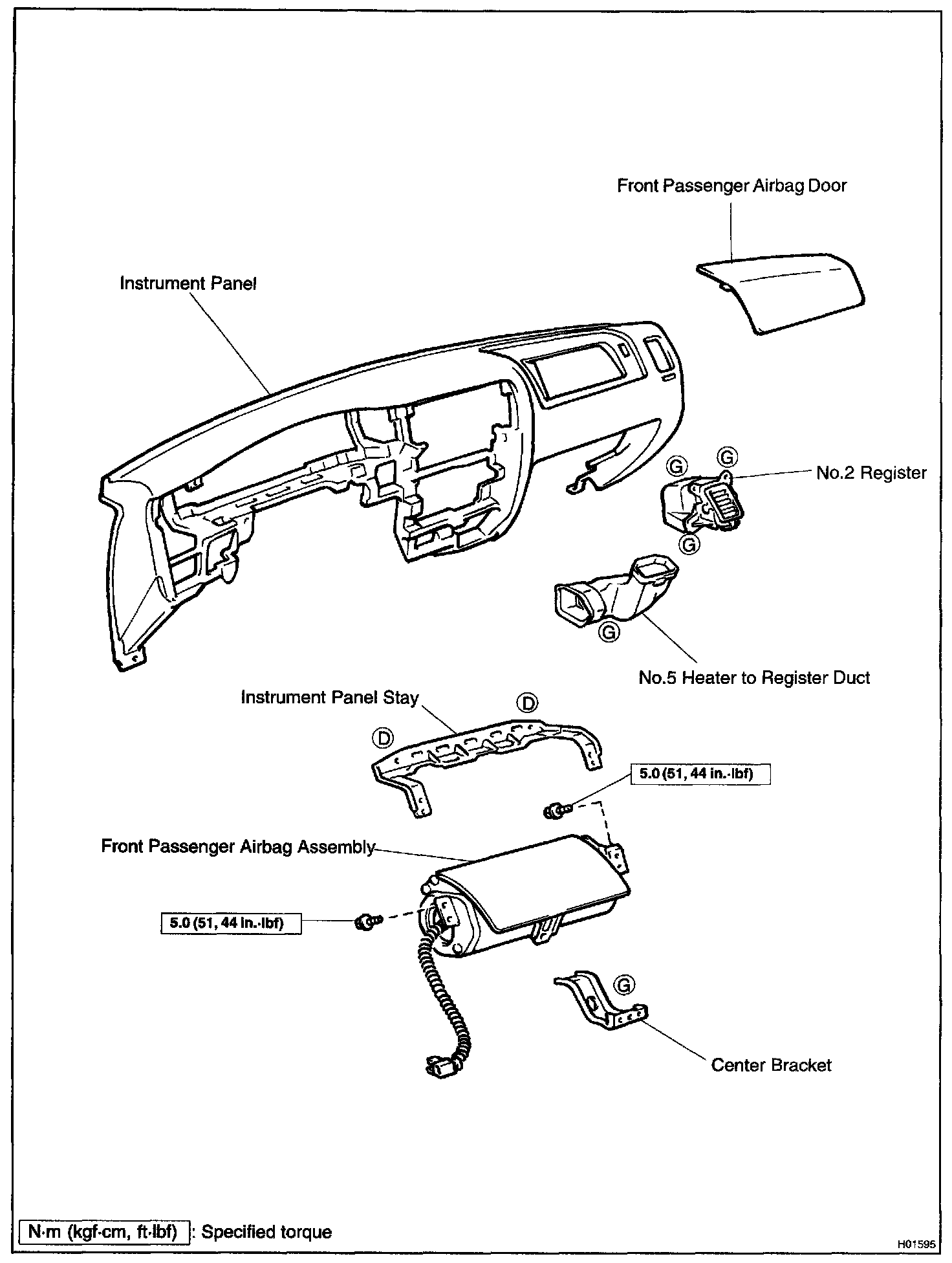 Front Passenger Airbag Door

Instrument Panel

G G No.2 Register

G

G

No.5 Heater to Register Duct

Instrument Panel Stay

D

D

5.0 (51, 44 in.·lbf)

Front Passenger Airbag Assembly

5.0 (51, 44 in.·lbf)

G

Center Bracket

N·m (kgf·cm, ft·lbf) : Specified torque

H01595