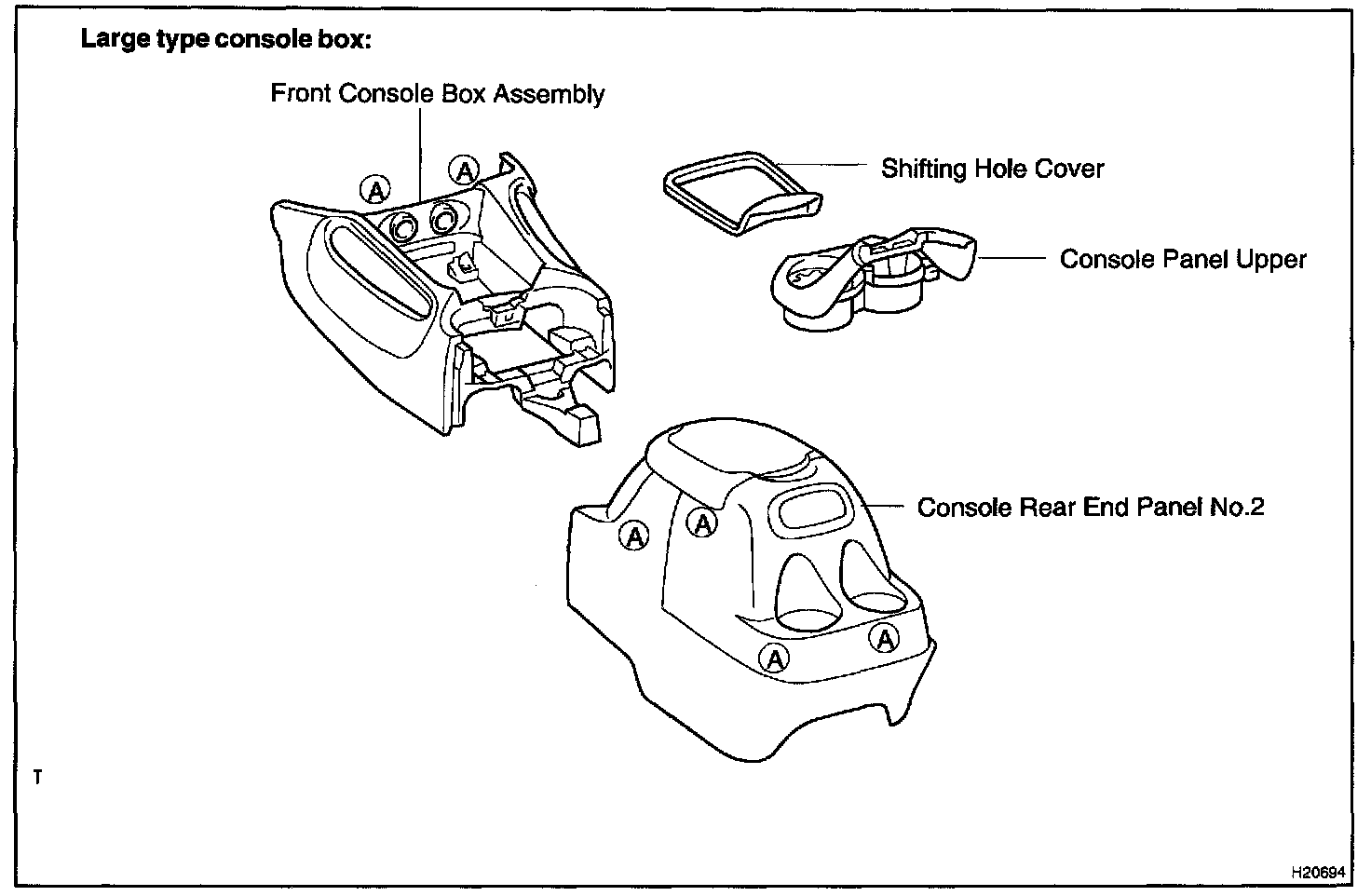 Large type console box:

Front Console Box Assembly

A

A

Shifting Hole Cover

Console Panel Upper

Console Rear End Panel No.2

A

A

A

A

T

H20694