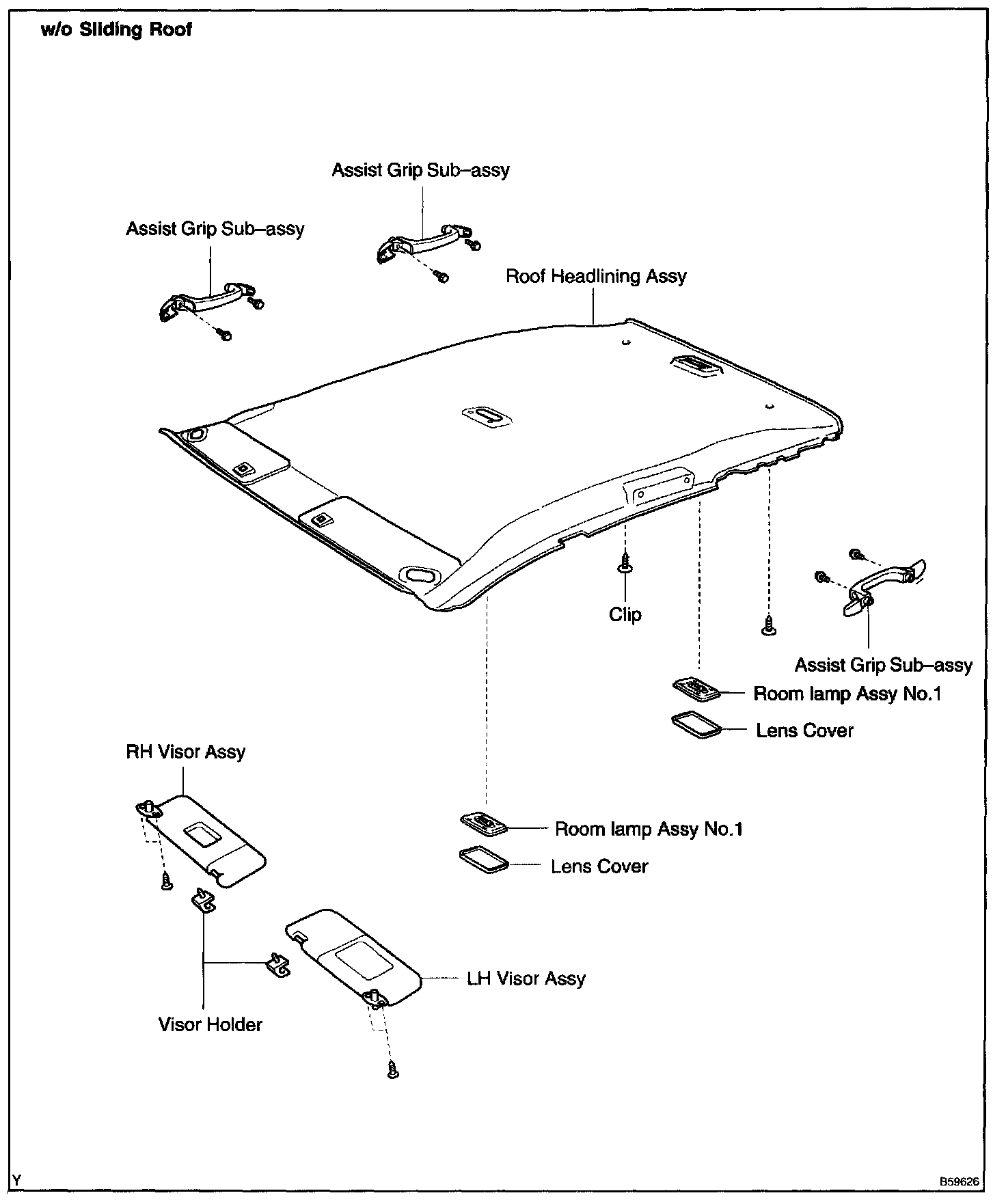 w/o Sliding Roof

Assist Grip Sub–assy

Assist Grip Sub–assy

Roof Headlining Assy

Clip

Assist Grip Sub–assy

Room lamp Assy No.1

Lens Cover

RH Visor Assy

Room lamp Assy No.1

Lens Cover

LH Visor Assy

Visor Holder

Y

B59626