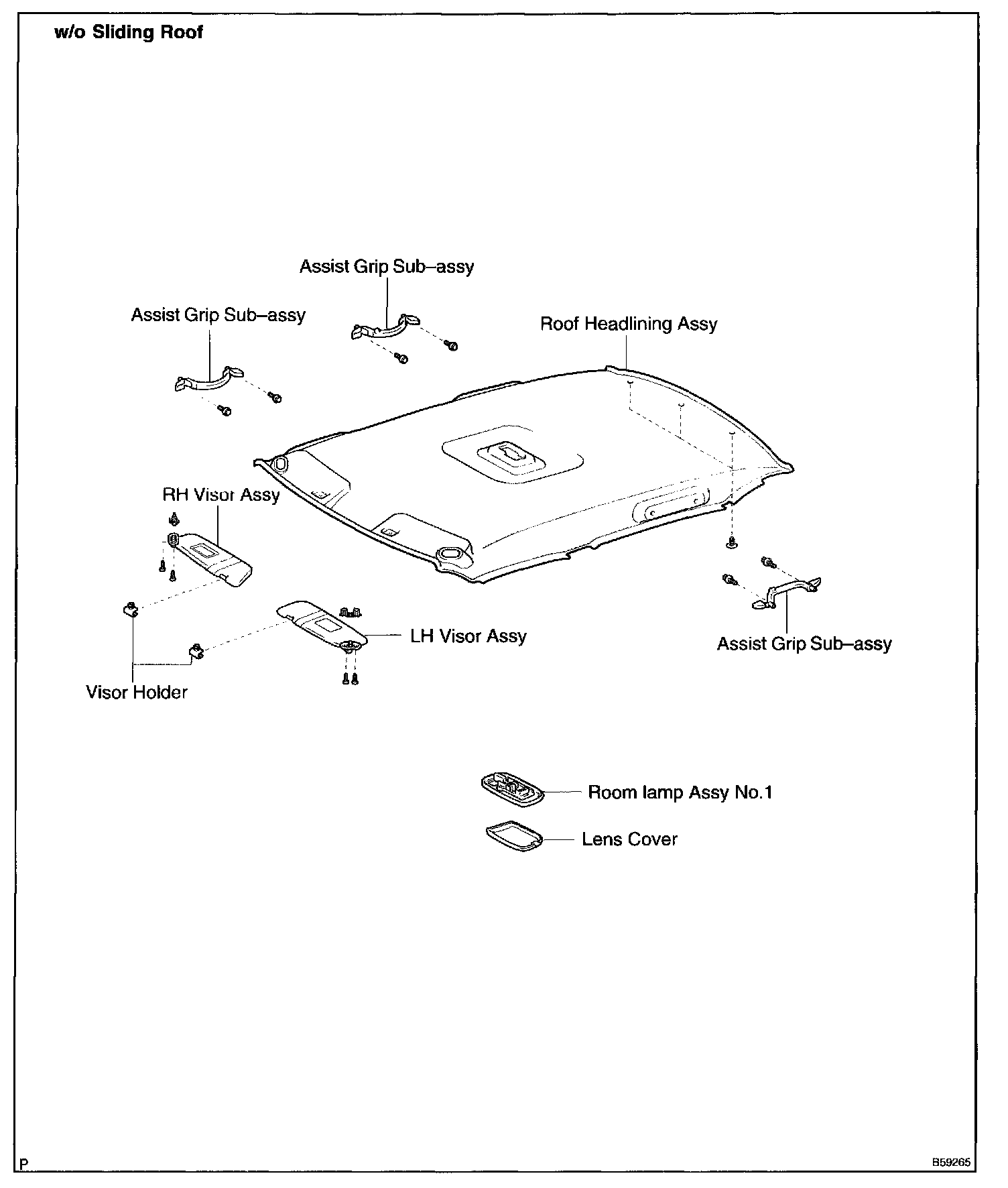 w/o Sliding Roof

Assist Grip Sub–assy

Assist Grip Sub–assy

Roof Headlining Assy

RH Visor Assy

LH Visor Assy

Assist Grip Sub–assy

Visor Holder

Room lamp Assy No.1

Lens Cover

P

B59265