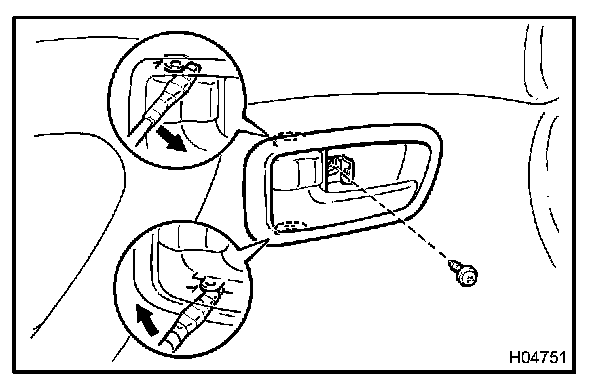 H04751