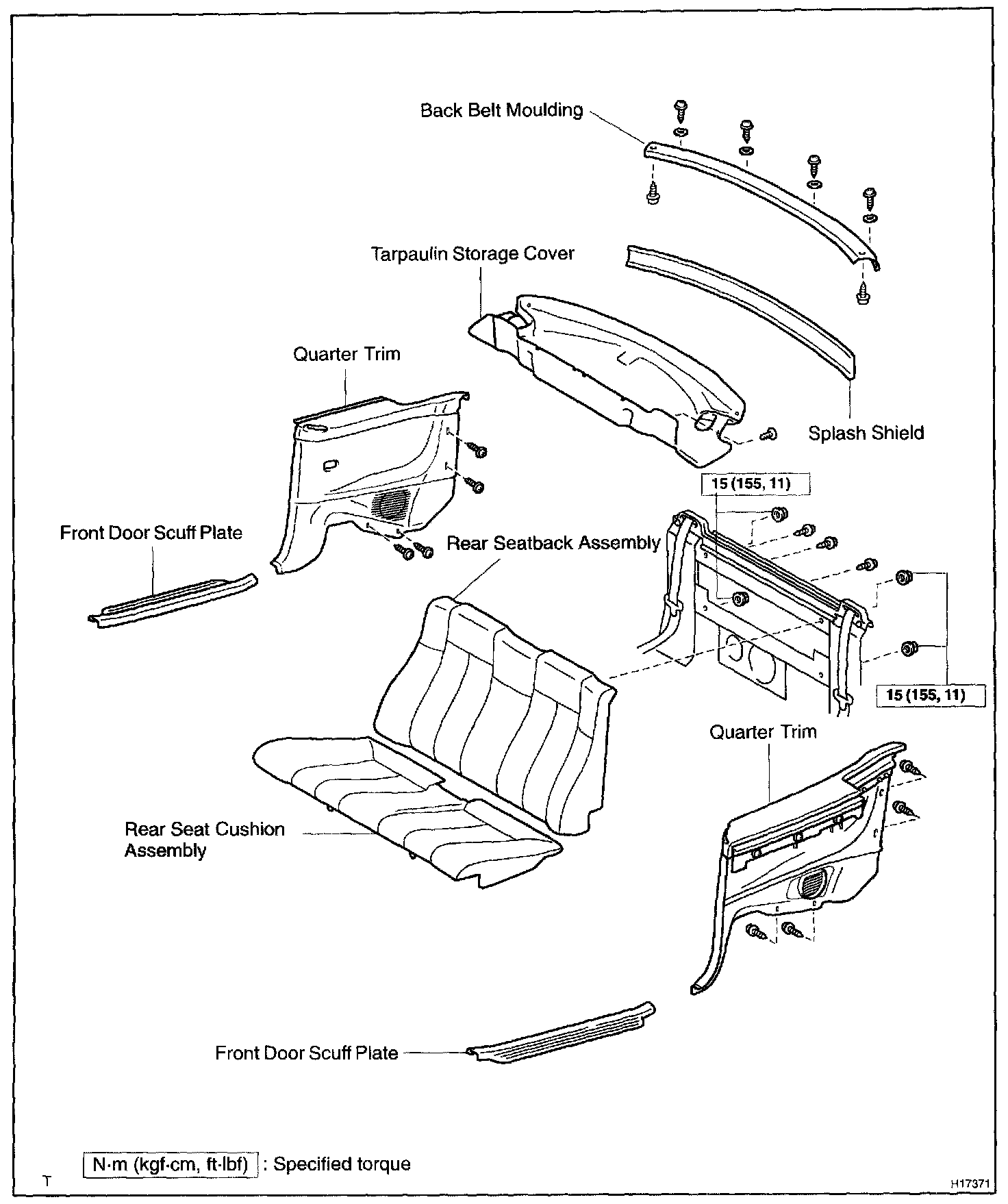 Back Belt Moulding

Tarpaulin Storage Cover

Quarter Trim

Splash Shield

15 (155, 11)

Front Door Scuff Plate

Rear Seatback Assembly

15 (155, 11)

Quarter Trim

Rear Seat Cushion Assembly

Front Door Scuff Plate

N·m (kgf·cm, ft·lbf) : Specified torque

T

H17371