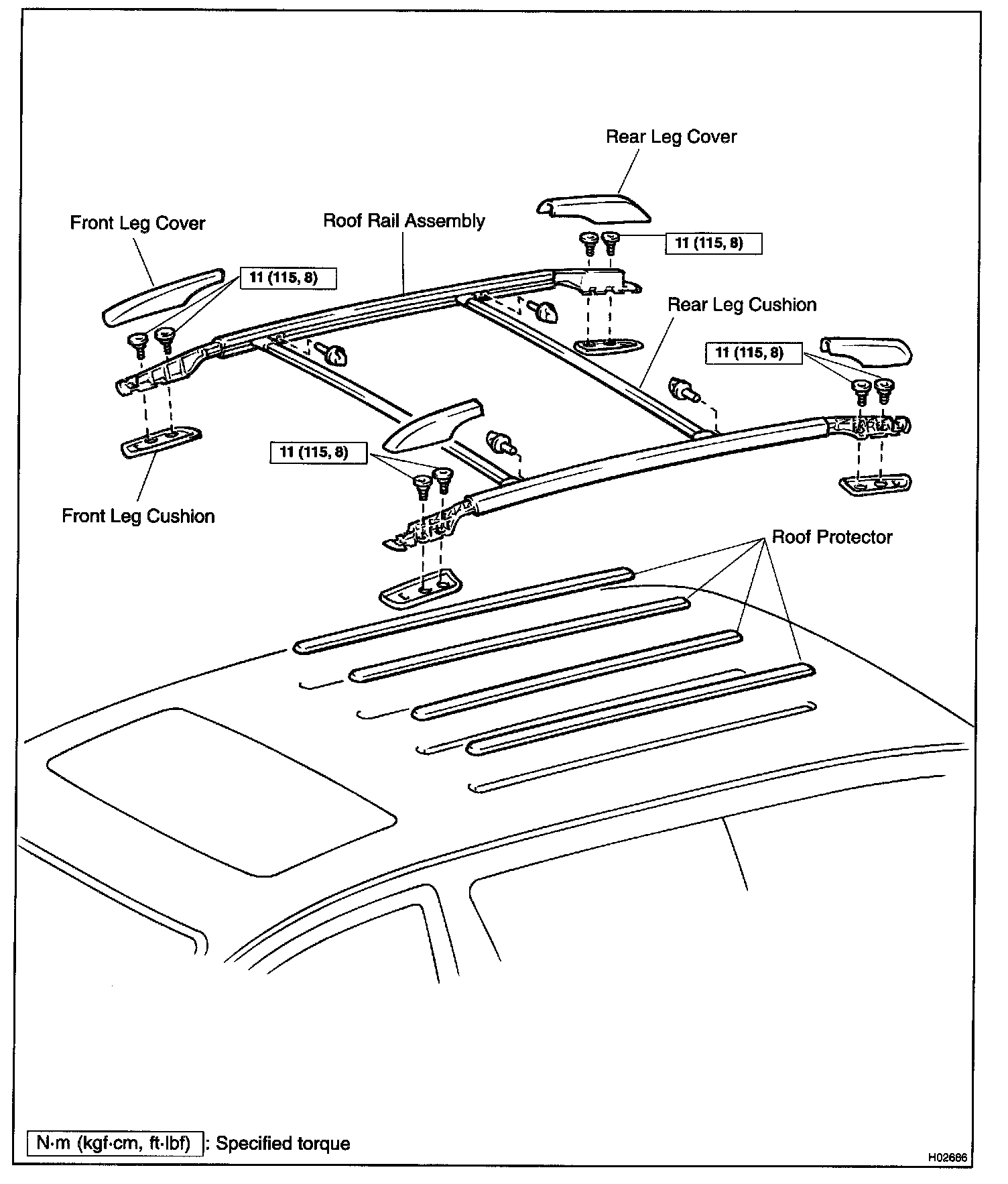 Rear Leg Cover

Front Leg Cover

Roof Rail Assembly

11 (115, 8)

11 (115, 8)

Rear Leg Cushion

11 (115, 8)

11 (115, 8)

Front Leg Cushion

Roof Protector

N·m (kgf·cm, ft·lbf) : Specified torque

H02686