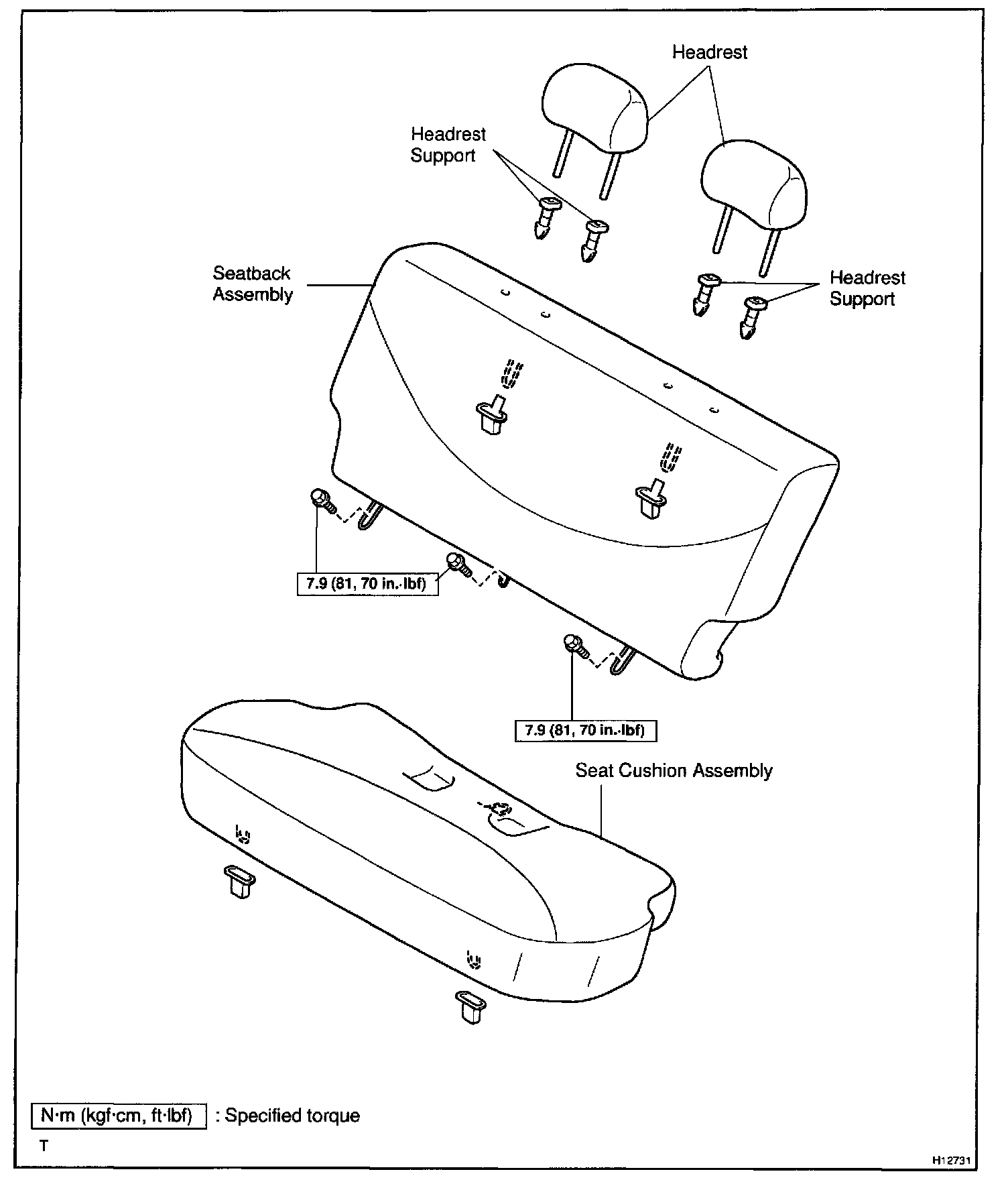 Headrest

Headrest Support

Seatback Assembly

Headrest Support

7.9 (81, 70 in.·lbf)

7.9 (81, 70 in.·lbf)

Seat Cushion Assembly

N·m (kgf·cm, ft·lbf) : Specified torque

T

H12731