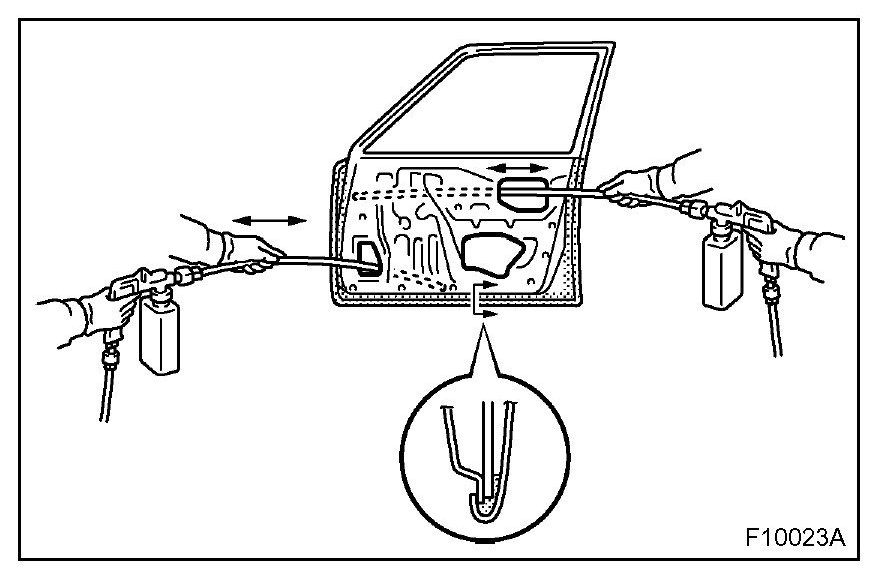 F10023A