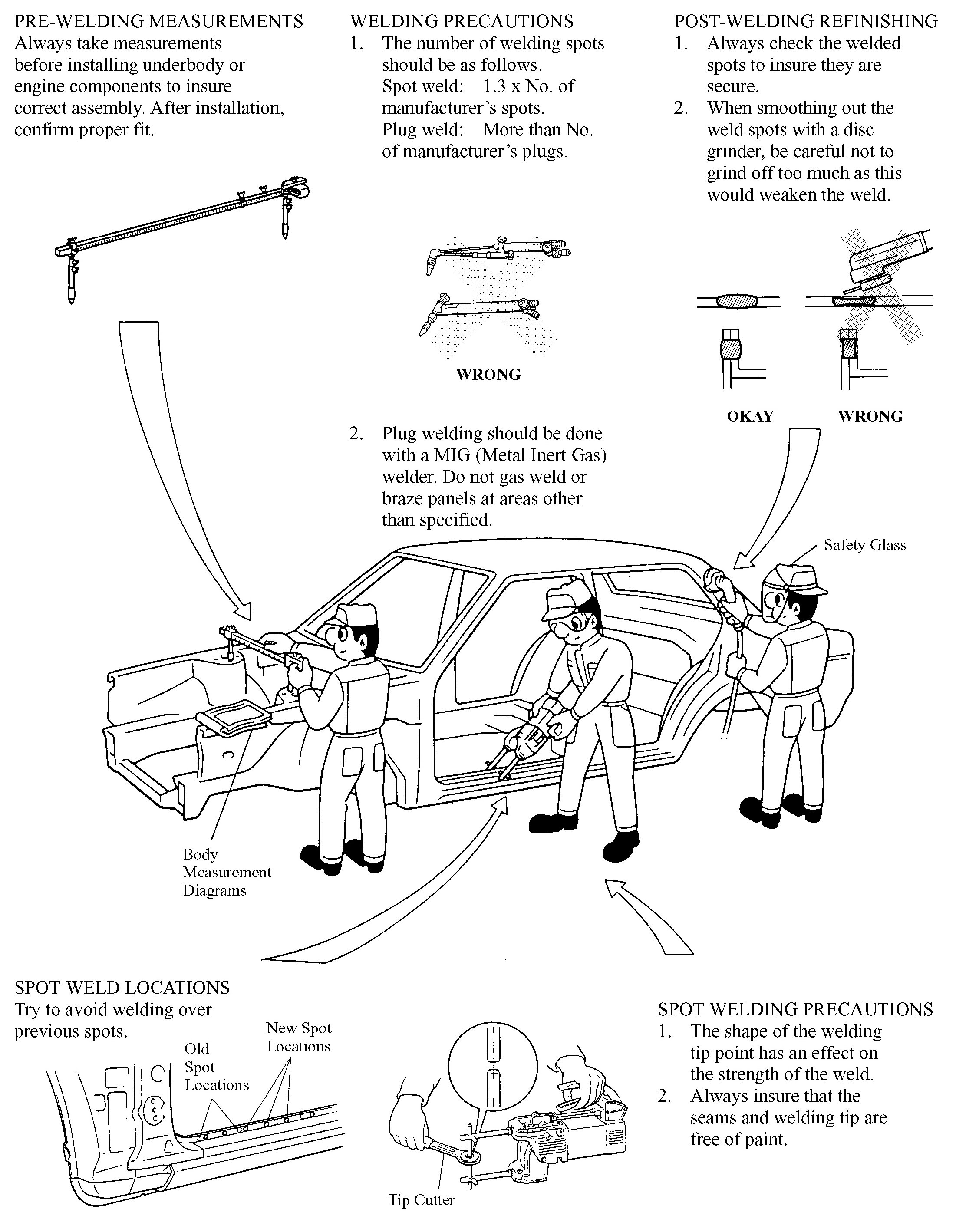 PRE-WELDING MEASUREMENTS
Always take measurements before installing underbody or engine components to insure correct assembly. After installation, confirm proper fit.

WELDING PRECAUTIONS
1. The number of welding spots should be as follows.
Spot weld: 1.3 x No. of manufacturer's spots.
Plug weld: More than No. of manufacturer's plugs.

WRONG

2. Plug welding should be done with a MIG (Metal Inert Gas) welder. Do not gas weld or braze panels at areas other than specified.

POST-WELDING REFINISHING
1. Always check the welded spots to insure they are secure.
2. When smoothing out the weld spots with a disc grinder, be careful not to grind off too much as this would weaken the weld.

OKAY WRONG

Safety Glass

Body Measurement Diagrams

SPOT WELD LOCATIONS
Try to avoid welding over previous spots.

Old Spot Locations

New Spot Locations

Tip Cutter

SPOT WELDING PRECAUTIONS
1. The shape of the welding tip point has an effect on the strength of the weld.
2. Always insure that the seams and welding tip are free of paint.