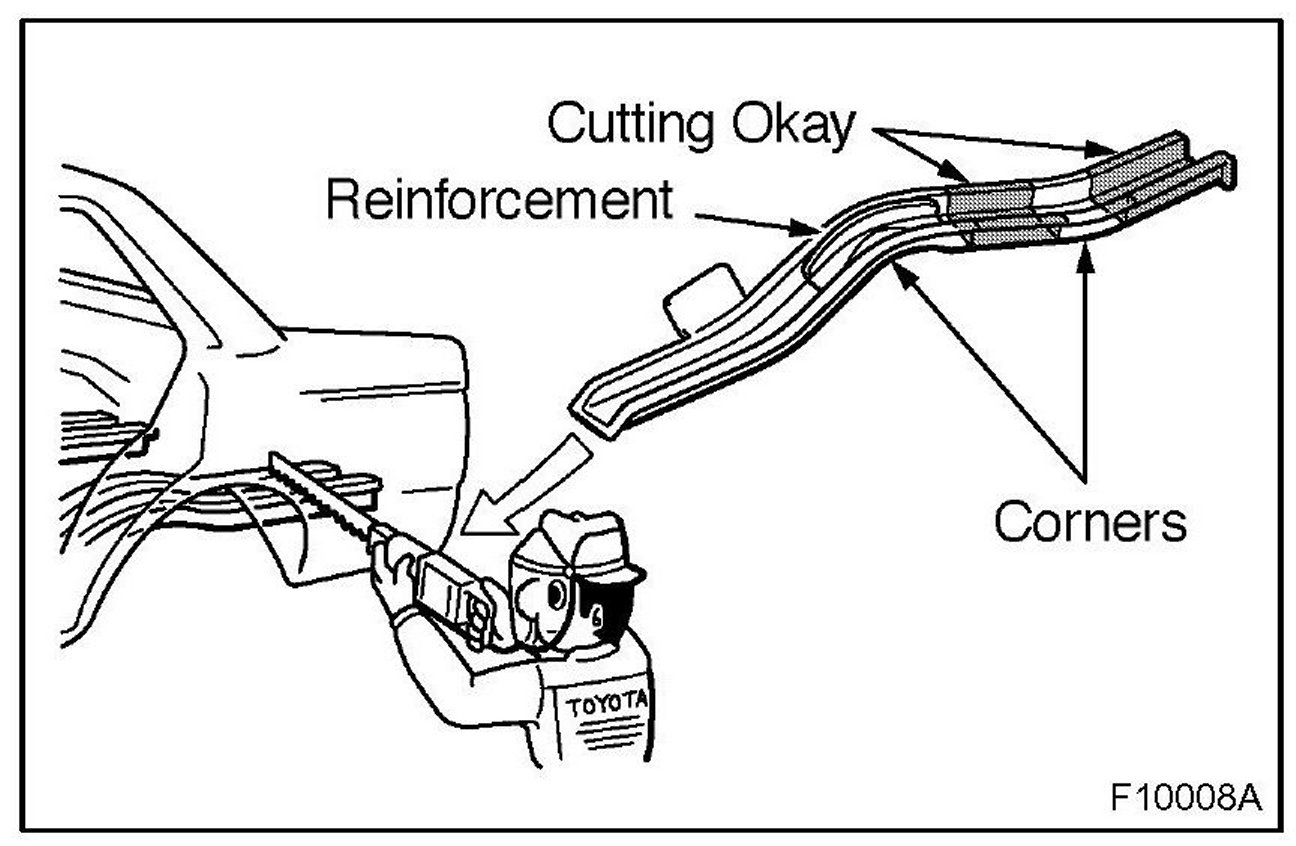 Cutting Okay
Reinforcement
Corners
TOYOTA
F10008A